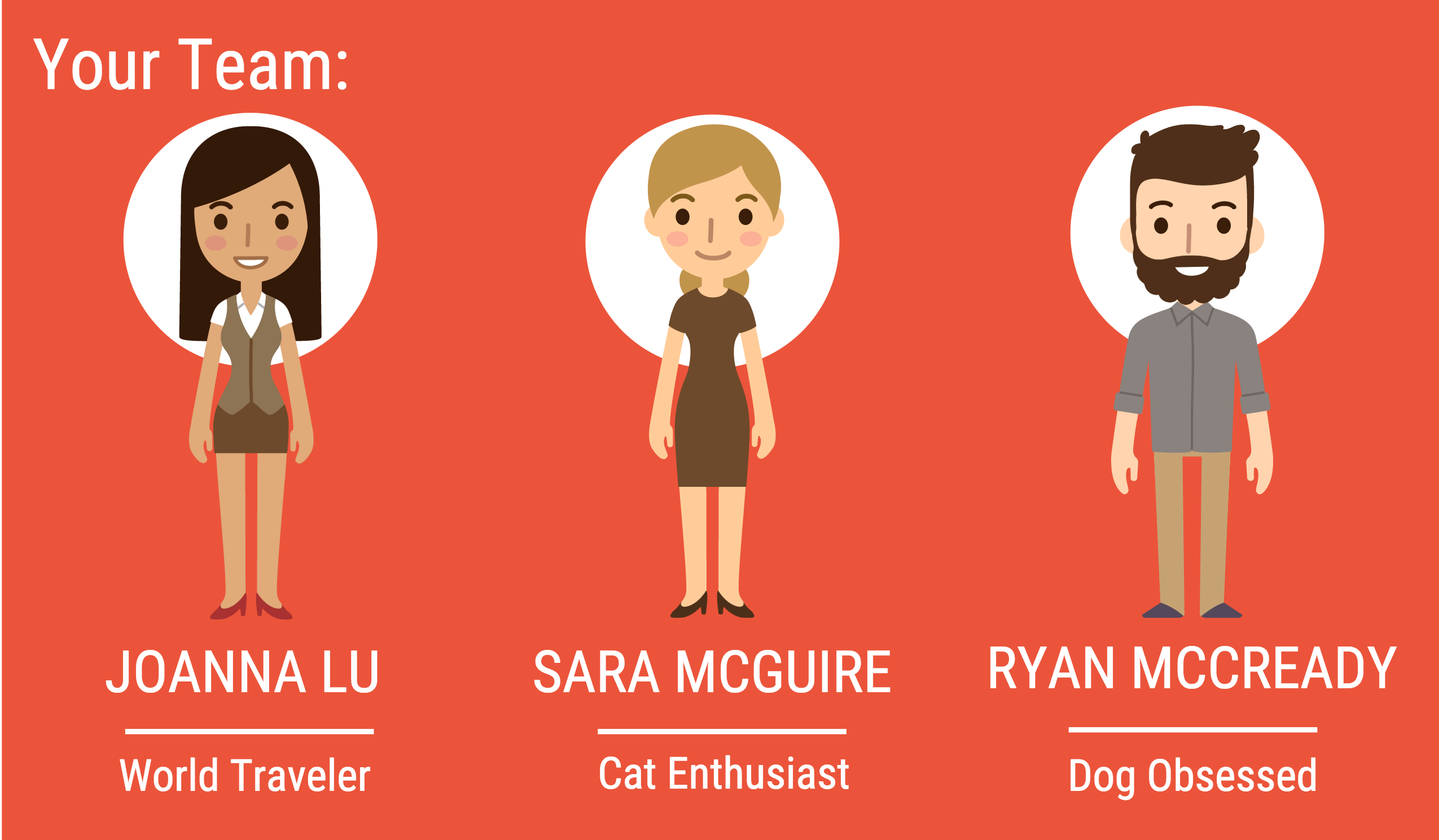 Your Team:

JOANNA LU

World Traveler

SARA MCGUIRE

Cat Enthusiast

RYAN MCCREADY

Dog Obsessed