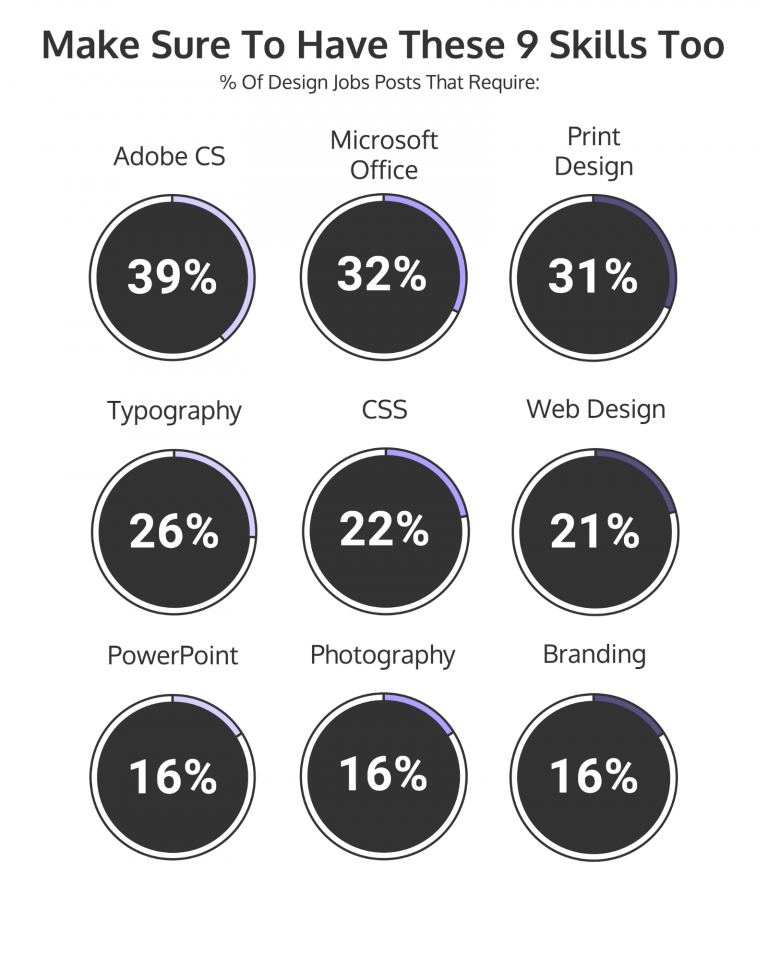 Make Sure To Have These 9 Skills Too

% Of Design Jobs Posts That Require:

Adobe CS

39%

Microsoft Office

32%

Print Design

31%

Typography

26%

CSS

22%

Web Design

21%

PowerPoint

16%

Photography

16%

Branding

16%