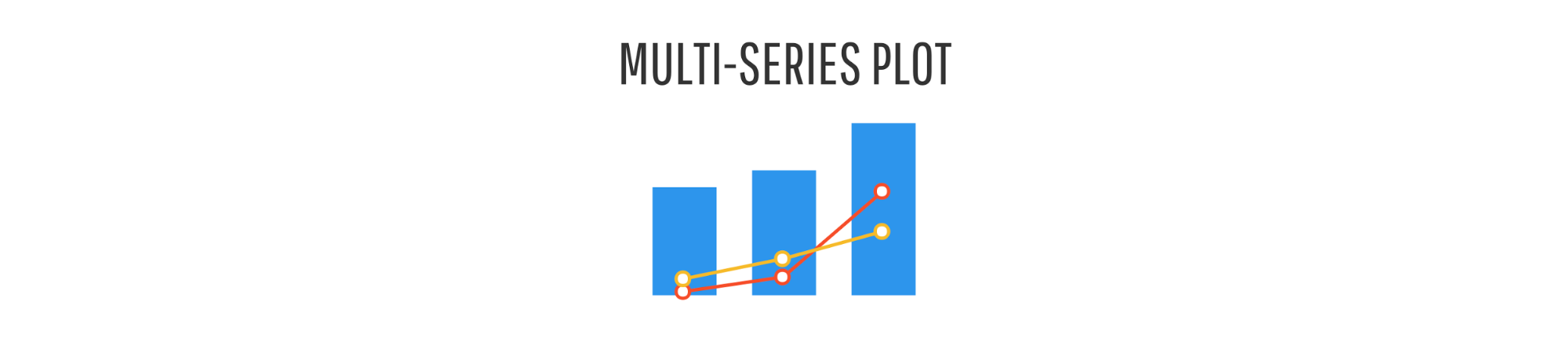 MULTI-SERIES PLOT