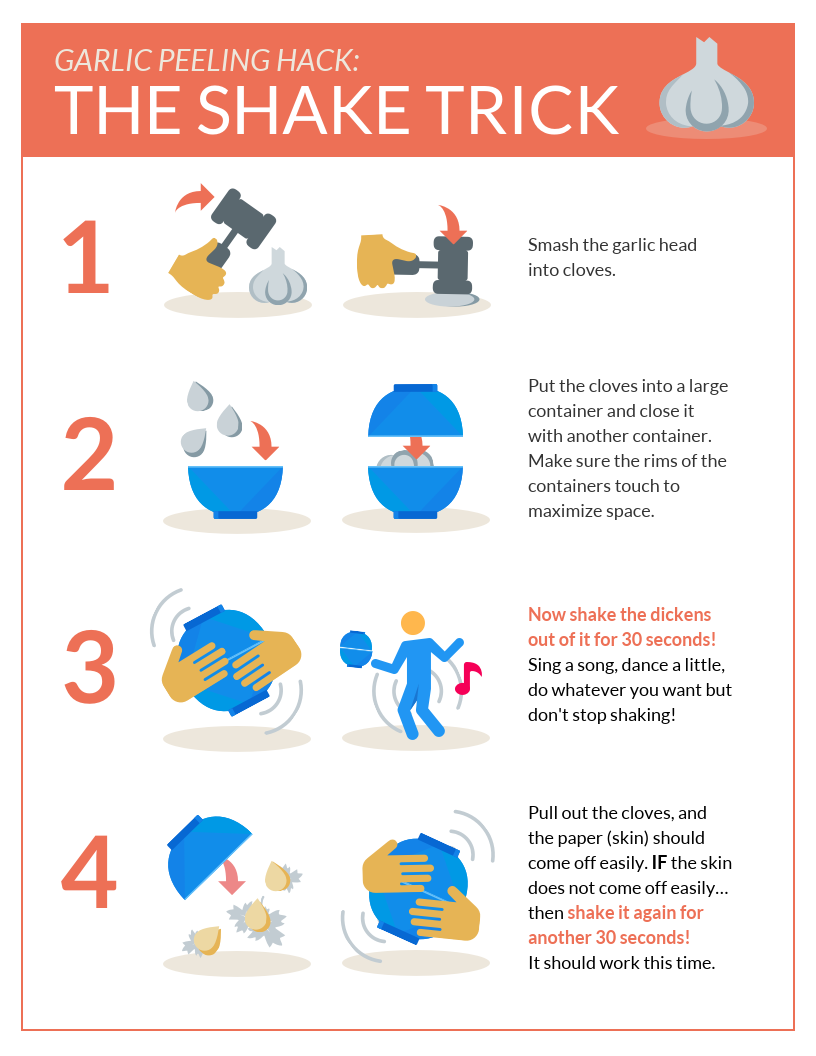 GARLIC PEELING HACK:
THE SHAKE TRICK

1

Smash the garlic head into cloves.

2

Put the cloves into a large container and close it with another container. Make sure the rims of the containers touch to maximize space.

3

Now shake the dickens out of it for 30 seconds! Sing a song, dance a little, do whatever you want but don't stop shaking!

4

Pull out the cloves, and the paper (skin) should come off easily. IF the skin does not come off easily… then shake it again for another 30 seconds! It should work this time.