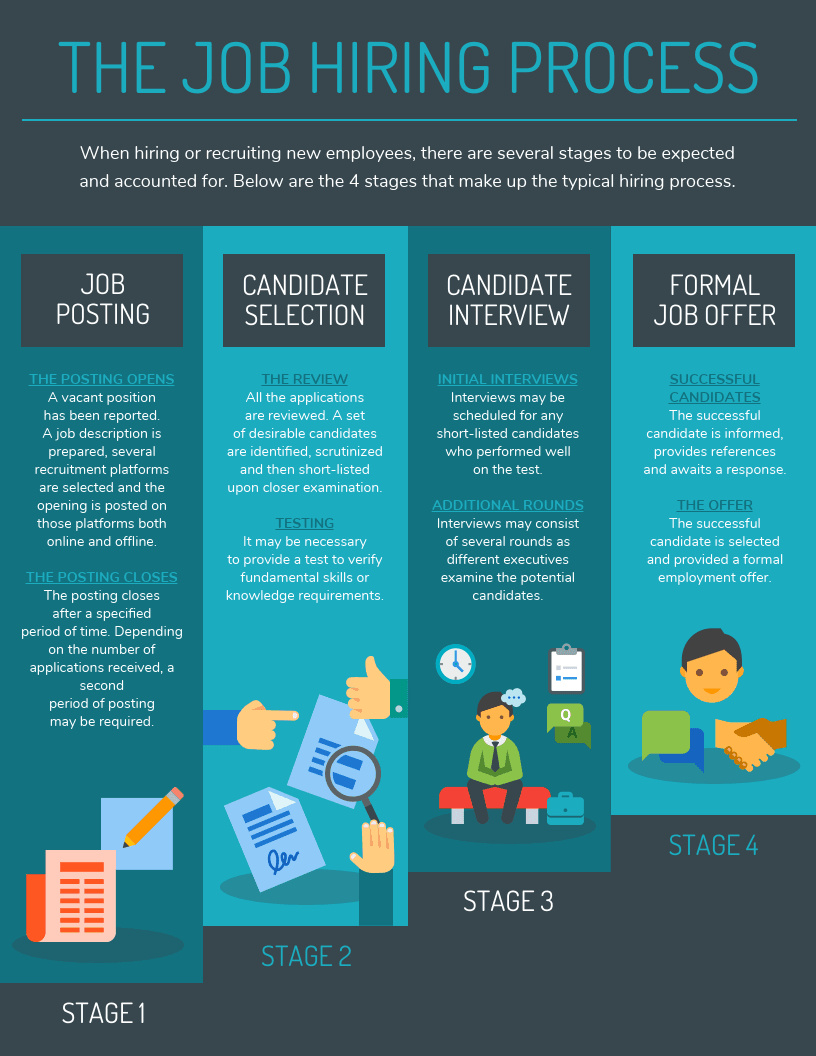 THE JOB HIRING PROCESS

When hiring or recruiting new employees, there are several stages to be expected and accounted for. Below are the 4 stages that make up the typical hiring process.

JOB POSTING

THE POSTING OPENS
A vacant position has been reported. A job description is prepared, several recruitment platforms are selected and the opening is posted on those platforms both online and offline.

THE POSTING CLOSES
The posting closes after a specified period of time. Depending on the number of applications received, a second period of posting may be required.

STAGE 1

CANDIDATE SELECTION

THE REVIEW
All the applications are reviewed. A set of desirable candidates are identified, scrutinized and then short-listed upon closer examination.

TESTING
It may be necessary to provide a test to verify fundamental skills or knowledge requirements.

STAGE 2

CANDIDATE INTERVIEW

INITIAL INTERVIEWS
Interviews may be scheduled for any short-listed candidates who performed well on the test.

ADDITIONAL ROUNDS
Interviews may consist of several rounds as different executives examine the potential candidates.

Q
A

STAGE 3

FORMAL JOB OFFER

SUCCESSFUL CANDIDATES
The successful candidate is informed, provides references and awaits a response.

THE OFFER
The successful candidate is selected and provided a formal employment offer.

STAGE 4