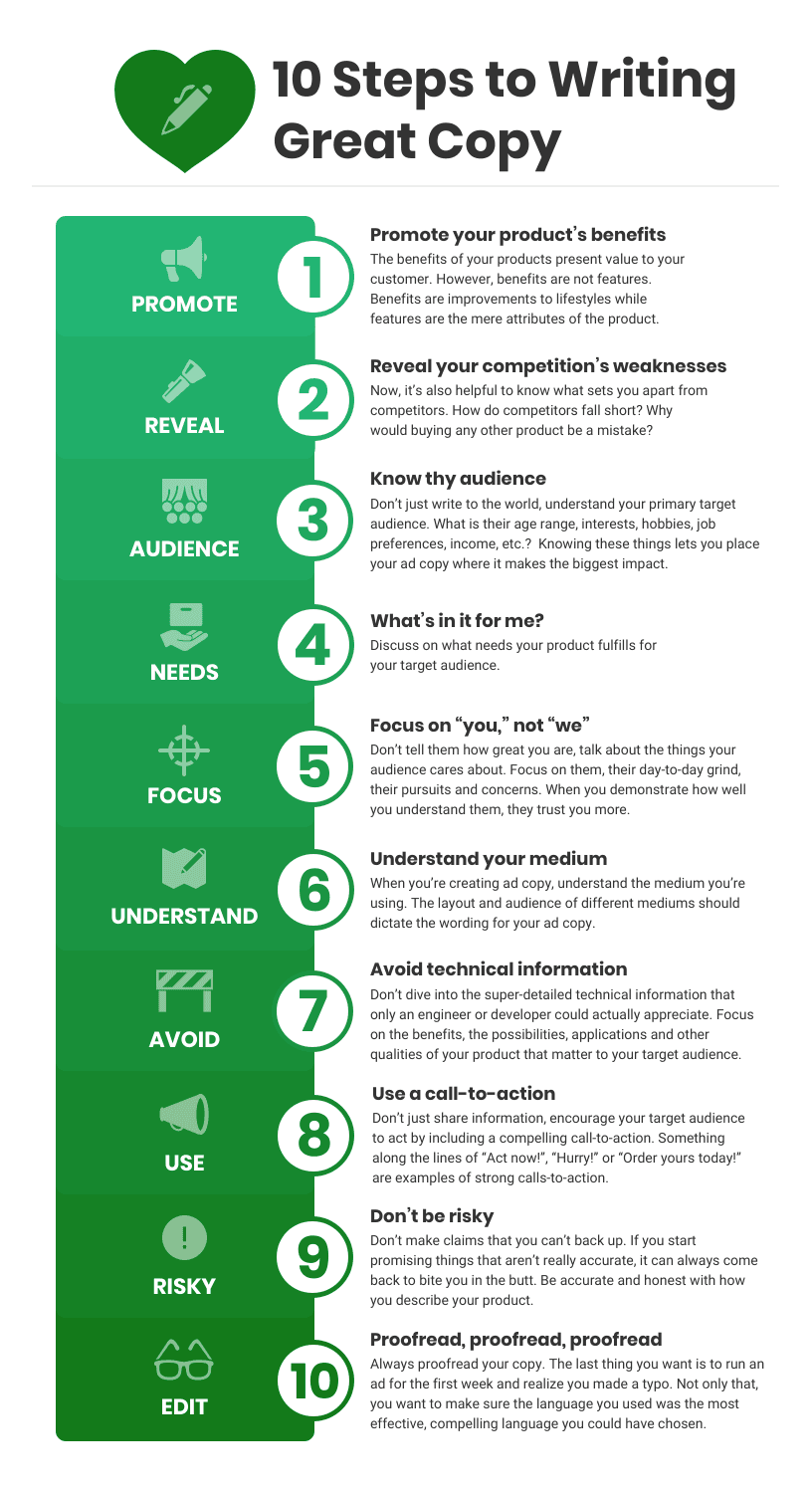 10 Steps to Writing Great Copy

PROMOTE
1
Promote your product's benefits
The benefits of your products present value to your customer. However, benefits are not features. Benefits are improvements to lifestyles while features are the mere attributes of the product.

REVEAL
2
Reveal your competition's weaknesses
Now, it's also helpful to know what sets you apart from competitors. How do competitors fall short? Why would buying any other product be a mistake?

AUDIENCE
3
Know thy audience
Don't just write to the world, understand your primary target audience. What is their age range, interests, hobbies, job preferences, income, etc.? Knowing these things lets you place your ad copy where it makes the biggest impact.

NEEDS
4
What's in it for me?
Discuss on what needs your product fulfills for your target audience.

FOCUS
5
Focus on "you," not "we"
Don't tell them how great you are, talk about the things your audience cares about. Focus on them, their day-to-day grind, their pursuits and concerns. When you demonstrate how well you understand them, they trust you more.

UNDERSTAND
6
Understand your medium
When you're creating ad copy, understand the medium you're using. The layout and audience of different mediums should dictate the wording for your ad copy.

AVOID
7
Avoid technical information
Don't dive into the super-detailed technical information that only an engineer or developer could actually appreciate. Focus on the benefits, the possibilities, applications and other qualities of your product that matter to your target audience.

USE
8
Use a call-to-action
Don't just share information, encourage your target audience to act by including a compelling call-to-action. Something along the lines of "Act now!", "Hurry!" or "Order yours today!" are examples of strong calls-to-action.

RISKY
9
Don't be risky
Don't make claims that you can't back up. If you start promising things that aren't really accurate, it can always come back to bite you in the butt. Be accurate and honest with how you describe your product.

EDIT
10
Proofread, proofread, proofread
Always proofread your copy. The last thing you want is to run an ad for the first week and realize you made a typo. Not only that, you want to make sure the language you used was the most effective, compelling language you could have chosen.