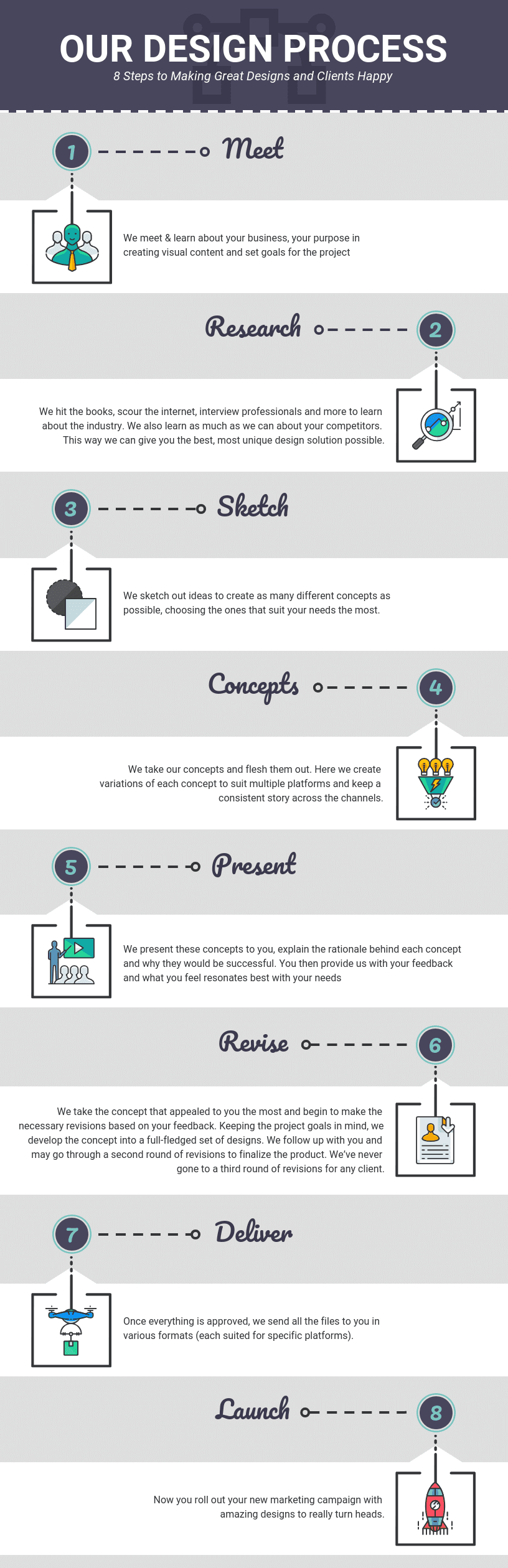 OUR DESIGN PROCESS

8 Steps to Making Great Designs and Clients Happy

1 Meet

We meet & learn about your business, your purpose in creating visual content and set goals for the project

Research 2

We hit the books, scour the internet, interview professionals and more to learn about the industry. We also learn as much as we can about your competitors. This way we can give you the best, most unique design solution possible.

3 Sketch

We sketch out ideas to create as many different concepts as possible, choosing the ones that suit your needs the most.

Concepts 4

We take our concepts and flesh them out. Here we create variations of each concept to suit multiple platforms and keep a consistent story across the channels.

5 Present

We present these concepts to you, explain the rationale behind each concept and why they would be successful. You then provide us with your feedback and what you feel resonates best with your needs

Revise 6

We take the concept that appealed to you the most and begin to make the necessary revisions based on your feedback. Keeping the project goals in mind, we develop the concept into a full-fledged set of designs. We follow up with you and may go through a second round of revisions to finalize the product. We've never gone to a third round of revisions for any client.

7 Deliver

Once everything is approved, we send all the files to you in various formats (each suited for specific platforms).

Launch 8

Now you roll out your new marketing campaign with amazing designs to really turn heads.