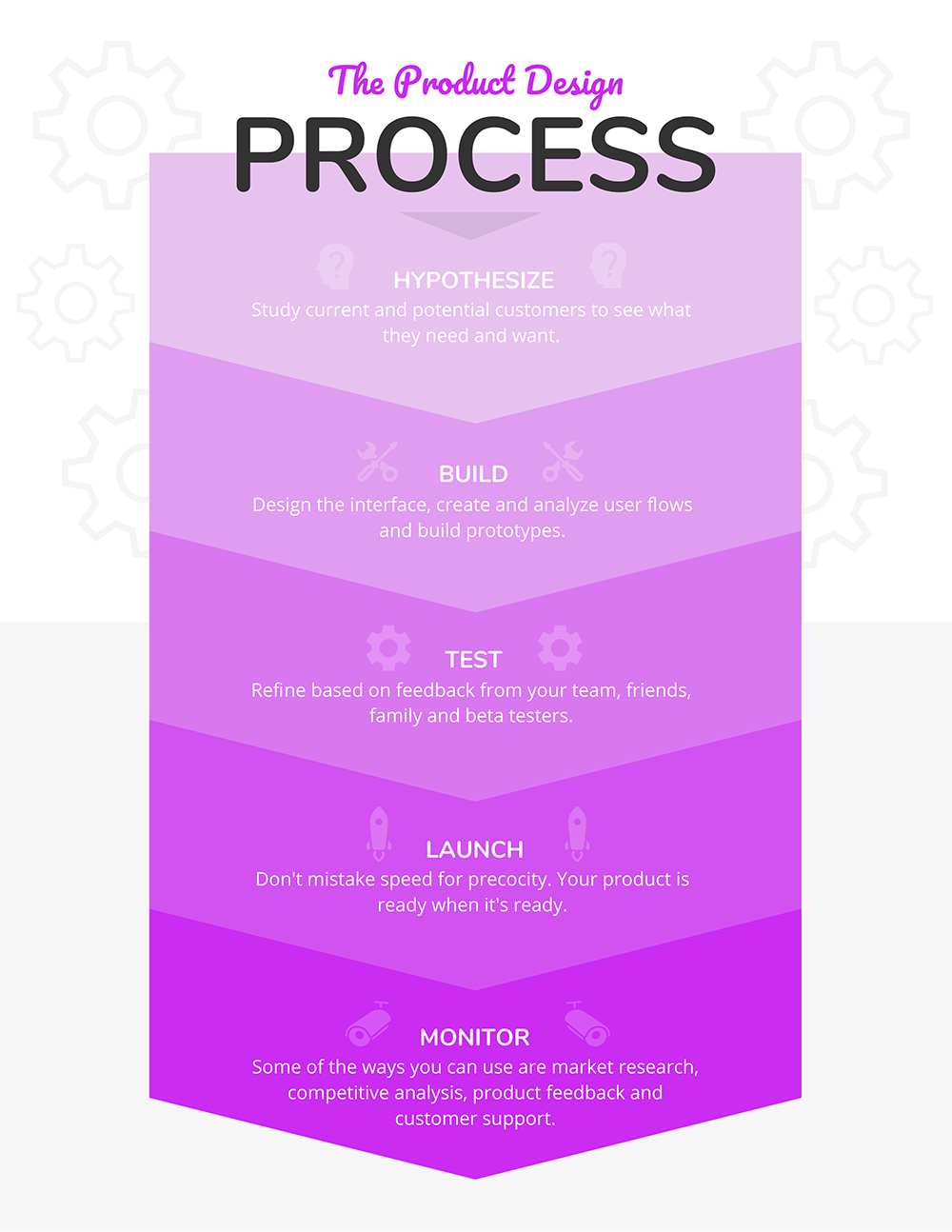 The Product Design

PROCESS

HYPOTHESIZE
Study current and potential customers to see what they need and want.

BUILD
Design the interface, create and analyze user flows and build prototypes.

TEST
Refine based on feedback from your team, friends, family and beta testers.

LAUNCH
Don't mistake speed for precocity. Your product is ready when it's ready.

MONITOR
Some of the ways you can use are market research, competitive analysis, product feedback and customer support.