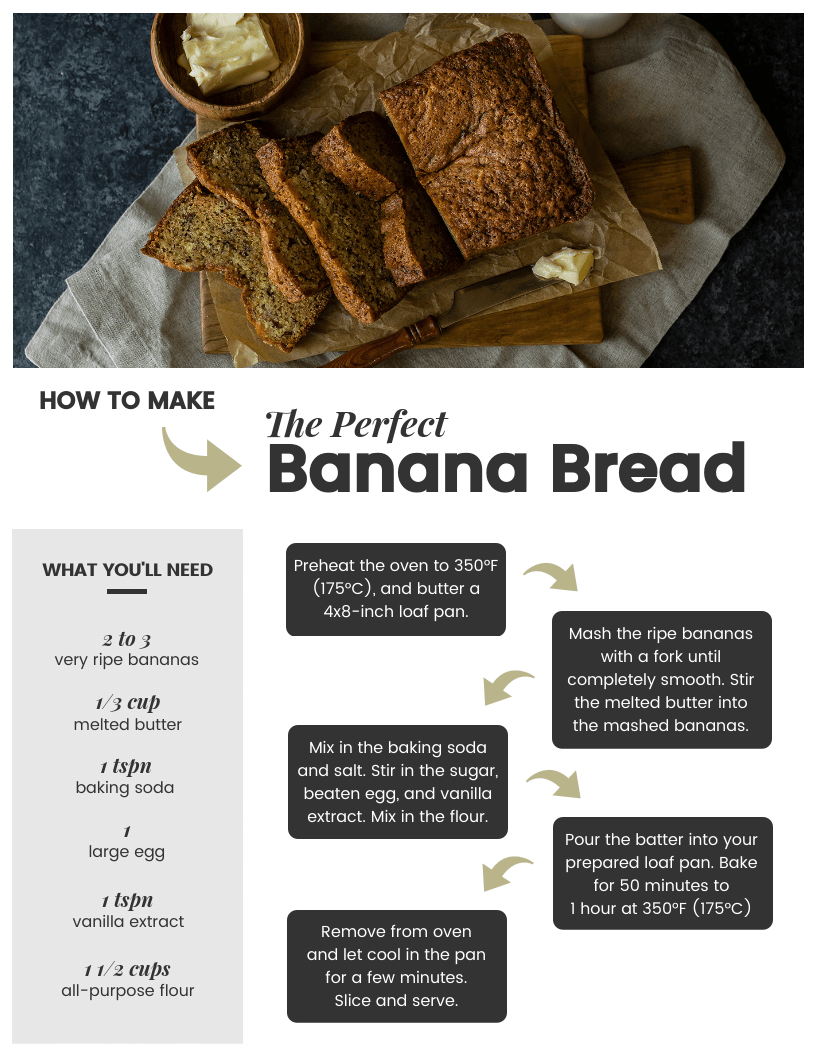 HOW TO MAKE

The Perfect
Banana Bread

WHAT YOU'LL NEED

2 to 3
very ripe bananas

1/3 cup
melted butter

1 tspn
baking soda

1
large egg

1 tspn
vanilla extract

1 1/2 cups
all-purpose flour

Preheat the oven to 350°F (175°C), and butter a 4x8-inch loaf pan.

Mash the ripe bananas with a fork until completely smooth. Stir the melted butter into the mashed bananas.

Mix in the baking soda and salt. Stir in the sugar, beaten egg, and vanilla extract. Mix in the flour.

Pour the batter into your prepared loaf pan. Bake for 50 minutes to 1 hour at 350°F (175°C)

Remove from oven and let cool in the pan for a few minutes. Slice and serve.