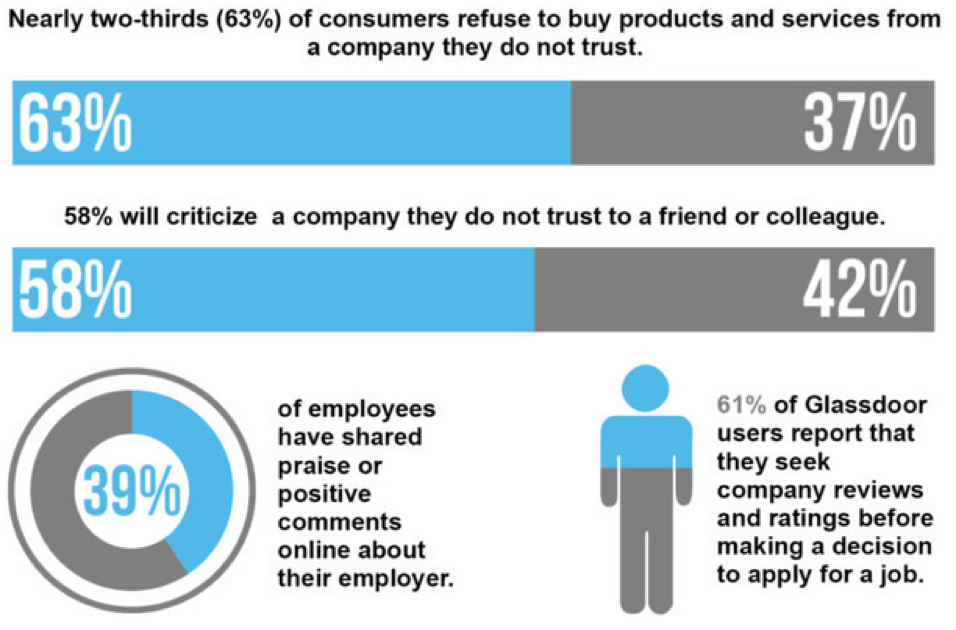 Nearly two-thirds (63%) of consumers refuse to buy products and services from a company they do not trust.

63%

37%

58% will criticize a company they do not trust to a friend or colleague.

58%

42%

39%

of employees have shared praise or positive comments online about their employer.

61% of Glassdoor users report that they seek company reviews and ratings before making a decision to apply for a job.