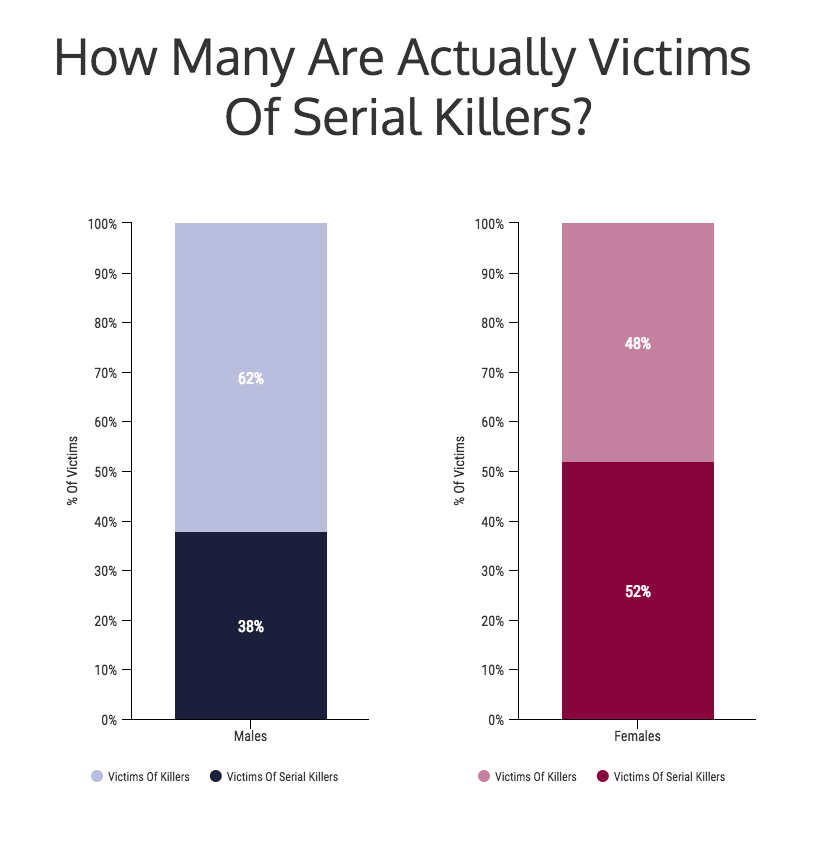 How Many Are Actually Victims Of Serial Killers?

100%
90%
80%
70%
60%
50%
40%
30%
20%
10%
0%

% Of Victims

62%

38%

Males

Victims Of Killers Victims Of Serial Killers

100%
90%
80%
70%
60%
50%
40%
30%
20%
10%
0%

% Of Victims

48%

52%

Females

Victims Of Killers Victims Of Serial Killers