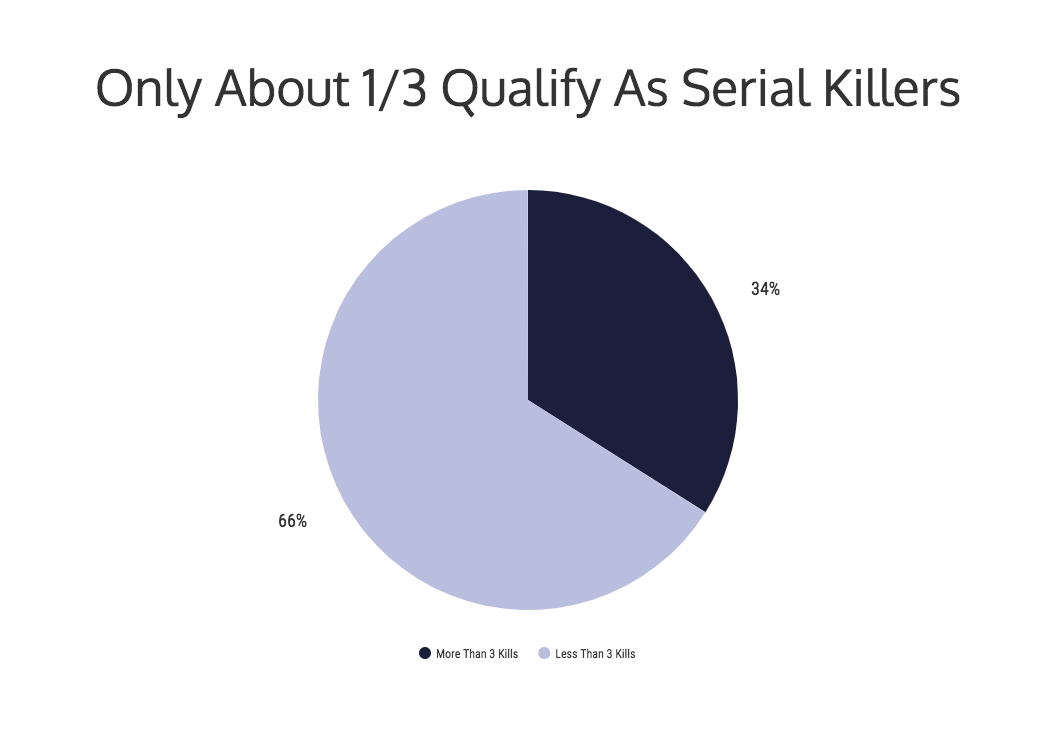 Only About 1/3 Qualify As Serial Killers

34%

66%

More Than 3 Kills
Less Than 3 Kills