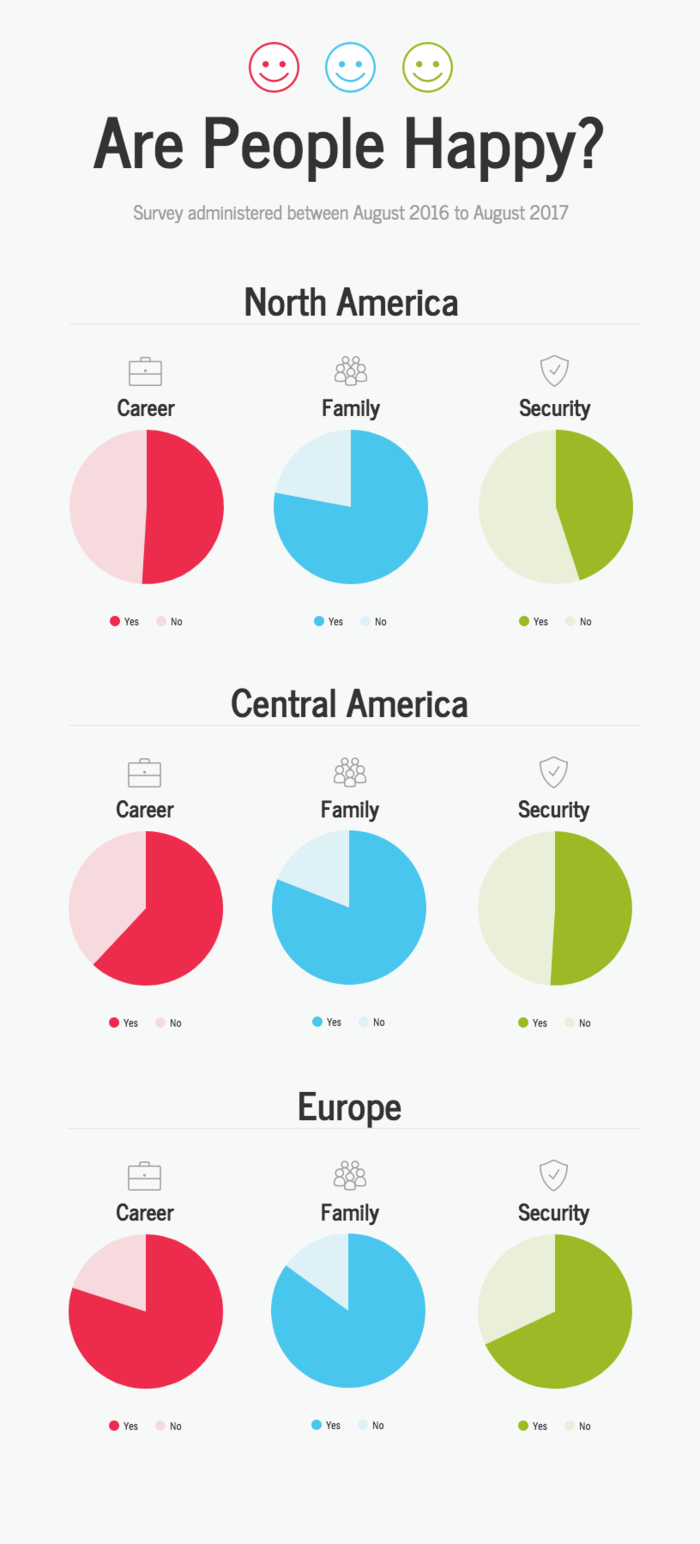 Are People Happy?

Survey administered between August 2016 to August 2017

North America

Career

Yes No

Family

Yes No

Security

Yes No

Central America

Career

Yes No

Family

Yes No

Security

Yes No

Europe

Career

Yes No

Family

Yes No

Security

Yes No