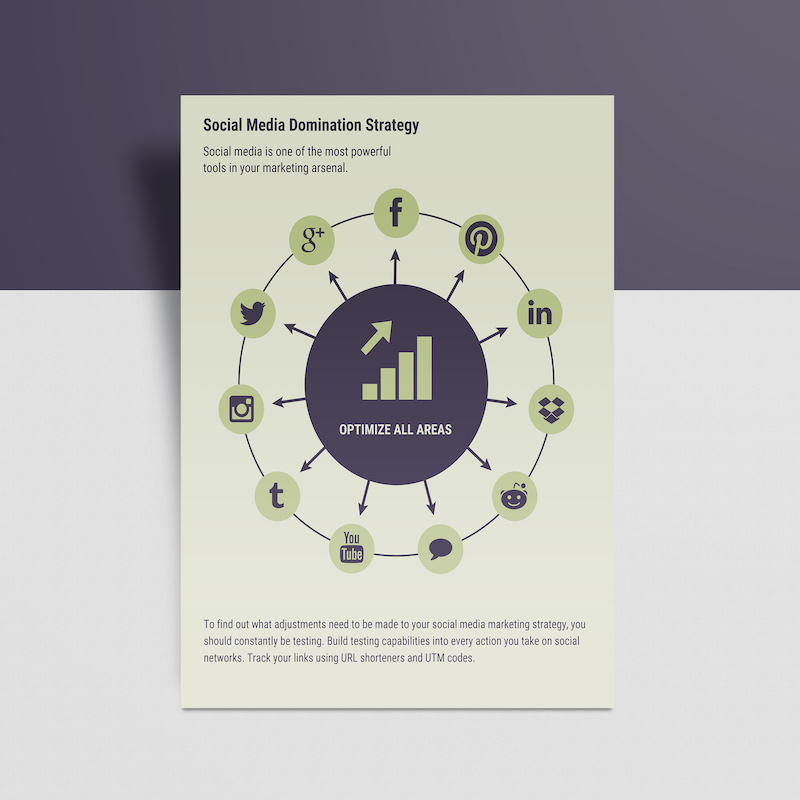 Social Media Domination Strategy

Social media is one of the most powerful tools in your marketing arsenal.

f

g+

in

OPTIMIZE ALL AREAS

t

You Tube

To find out what adjustments need to be made to your social media marketing strategy, you should constantly be testing. Build testing capabilities into every action you take on social networks. Track your links using URL shorteners and UTM codes.