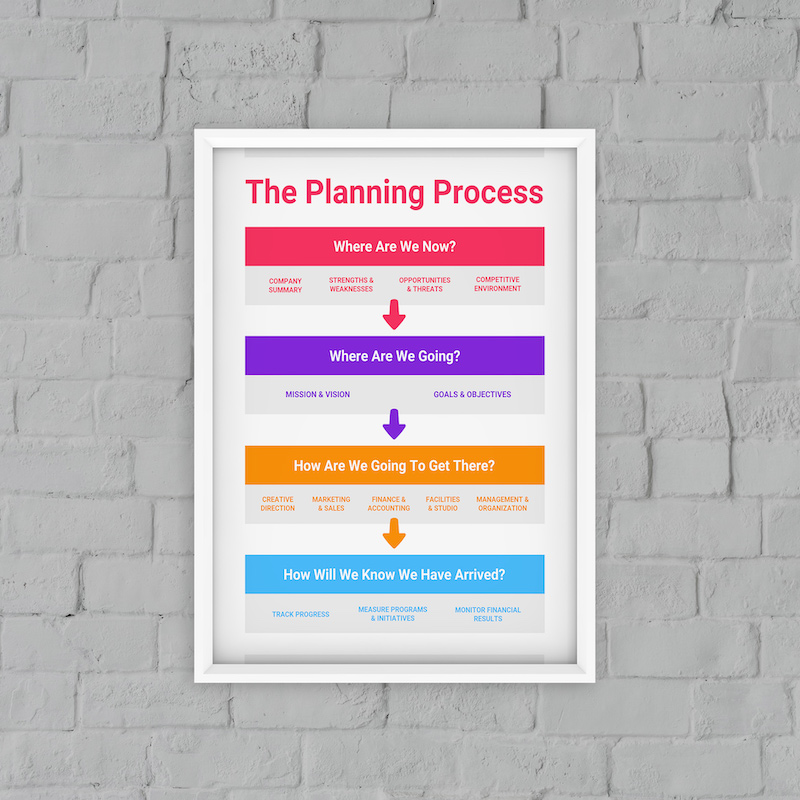 The Planning Process

Where Are We Now?

COMPANY SUMMARY

STRENGTHS & WEAKNESSES

OPPORTUNITIES & THREATS

COMPETITIVE ENVIRONMENT

Where Are We Going?

MISSION & VISION

GOALS & OBJECTIVES

How Are We Going To Get There?

CREATIVE DIRECTION

MARKETING & SALES

FINANCE & ACCOUNTING

FACILITIES & STUDIO

MANAGEMENT & ORGANIZATION

How Will We Know We Have Arrived?

TRACK PROGRESS

MEASURE PROGRAMS & INITIATIVES

MONITOR FINANCIAL RESULTS