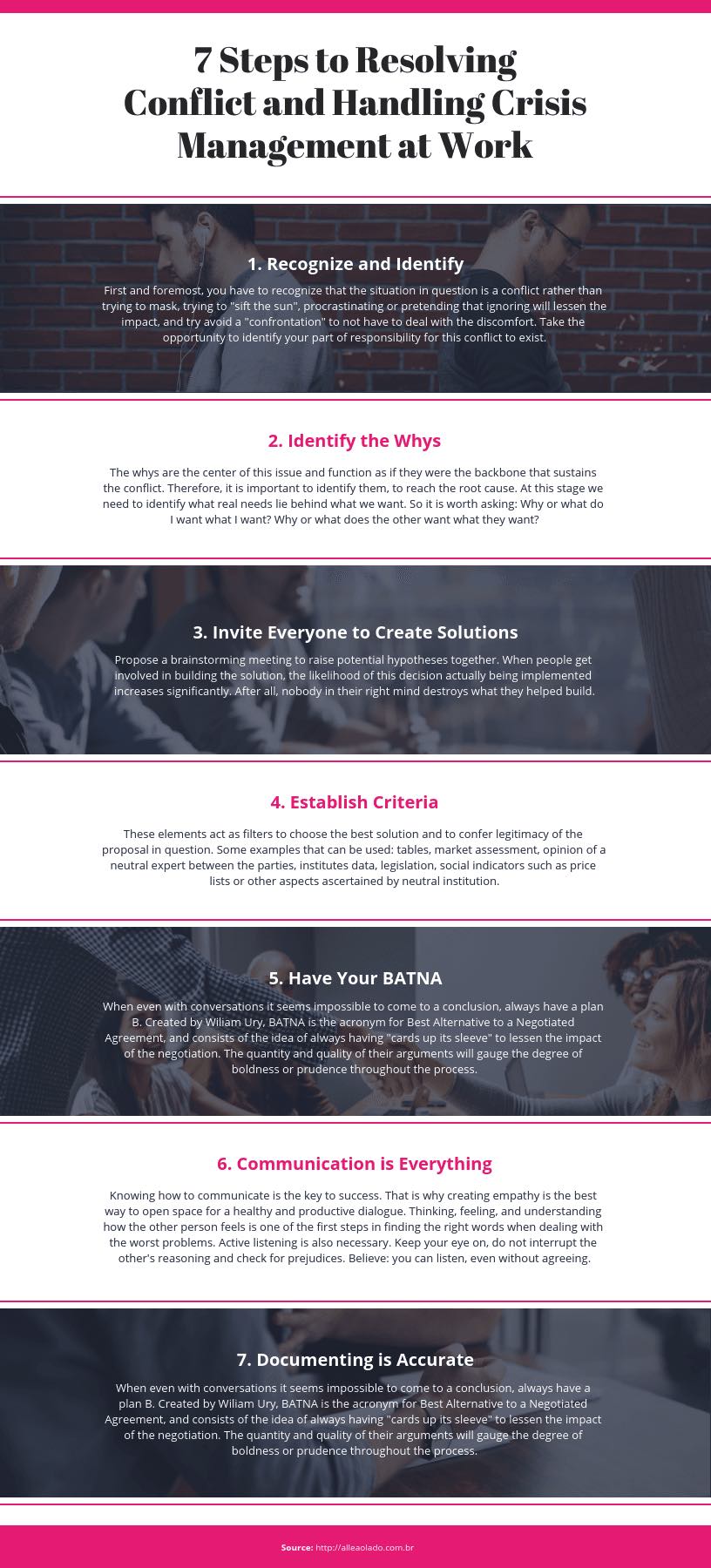 7 Steps to Resolving Conflict and Handling Crisis Management at Work

1. Recognize and Identify

First and foremost, you have to recognize that the situation in question is a conflict rather than trying to mask, trying to "sift the sun", procrastinating or pretending that ignoring will lessen the impact, and try avoid a "confrontation" to not have to deal with the discomfort. Take the opportunity to identify your part of responsibility for this conflict to exist.

2. Identify the Whys

The whys are the center of this issue and function as if they were the backbone that sustains the conflict. Therefore, it is important to identify them, to reach the root cause. At this stage we need to identify what real needs lie behind what we want. So it is worth asking: Why or what do I want what I want? Why or what does the other want what they want?

3. Invite Everyone to Create Solutions

Propose a brainstorming meeting to raise potential hypotheses together. When people get involved in building the solution, the likelihood of this decision actually being implemented increases significantly. After all, nobody in their right mind destroys what they helped build.

4. Establish Criteria

These elements act as filters to choose the best solution and to confer legitimacy of the proposal in question. Some examples that can be used: tables, market assessment, opinion of a neutral expert between the parties, institutes data, legislation, social indicators such as price lists or other aspects ascertained by neutral institution.

5. Have Your BATNA

When even with conversations it seems impossible to come to a conclusion, always have a plan B. Created by Wiliam Ury, BATNA is the acronym for Best Alternative to a Negotiated Agreement, and consists of the idea of always having "cards up its sleeve" to lessen the impact of the negotiation. The quantity and quality of their arguments will gauge the degree of boldness or prudence throughout the process.

6. Communication is Everything

Knowing how to communicate is the key to success. That is why creating empathy is the best way to open space for a healthy and productive dialogue. Thinking, feeling, and understanding how the other person feels is one of the first steps in finding the right words when dealing with the worst problems. Active listening is also necessary. Keep your eye on, do not interrupt the other's reasoning and check for prejudices. Believe: you can listen, even without agreeing.

7. Documenting is Accurate

When even with conversations it seems impossible to come to a conclusion, always have a plan B. Created by Wiliam Ury, BATNA is the acronym for Best Alternative to a Negotiated Agreement, and consists of the idea of always having "cards up its sleeve" to lessen the impact of the negotiation. The quantity and quality of their arguments will gauge the degree of boldness or prudence throughout the process.

Source: http://alleaolado.com.br