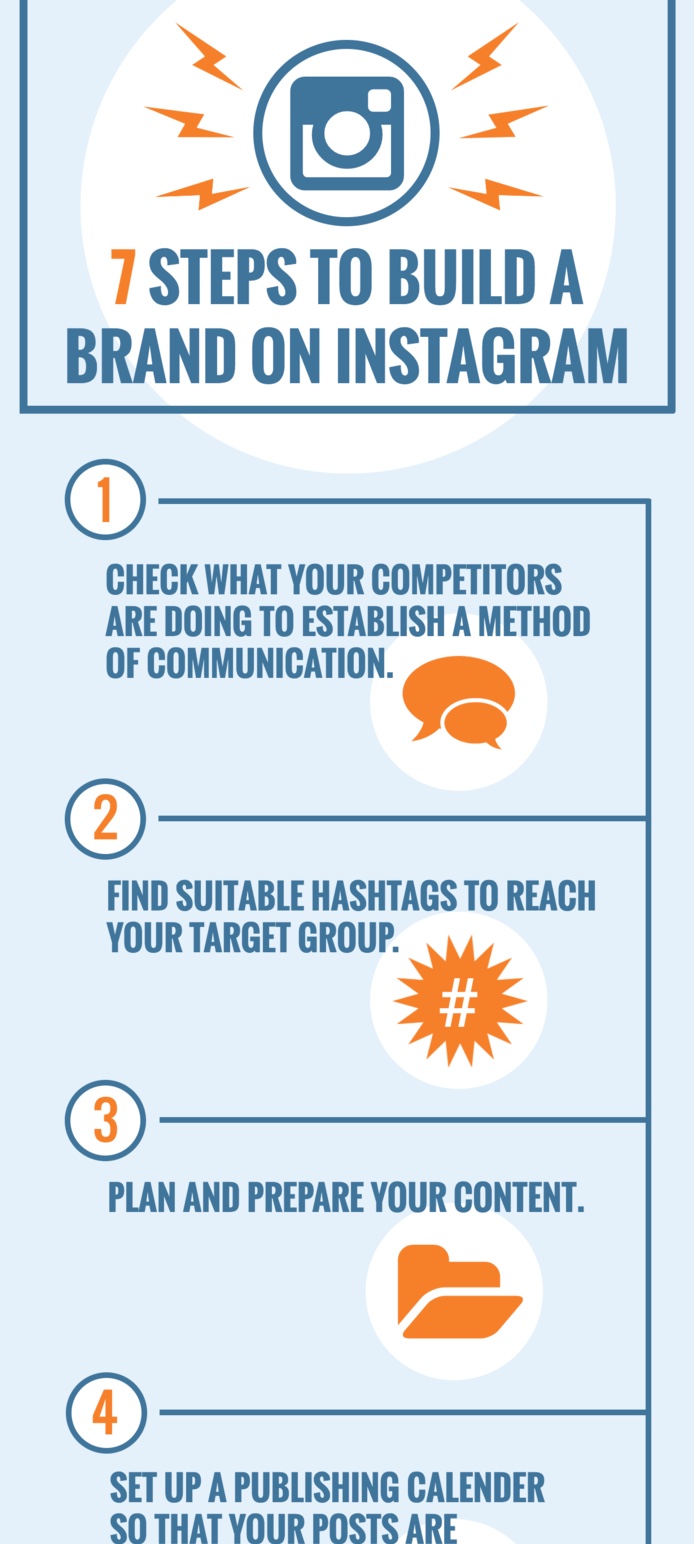 7 STEPS TO BUILD A BRAND ON INSTAGRAM

1

CHECK WHAT YOUR COMPETITORS ARE DOING TO ESTABLISH A METHOD OF COMMUNICATION.

2

FIND SUITABLE HASHTAGS TO REACH YOUR TARGET GROUP.

#

3

PLAN AND PREPARE YOUR CONTENT.

4

SET UP A PUBLISHING CALENDER SO THAT YOUR POSTS ARE