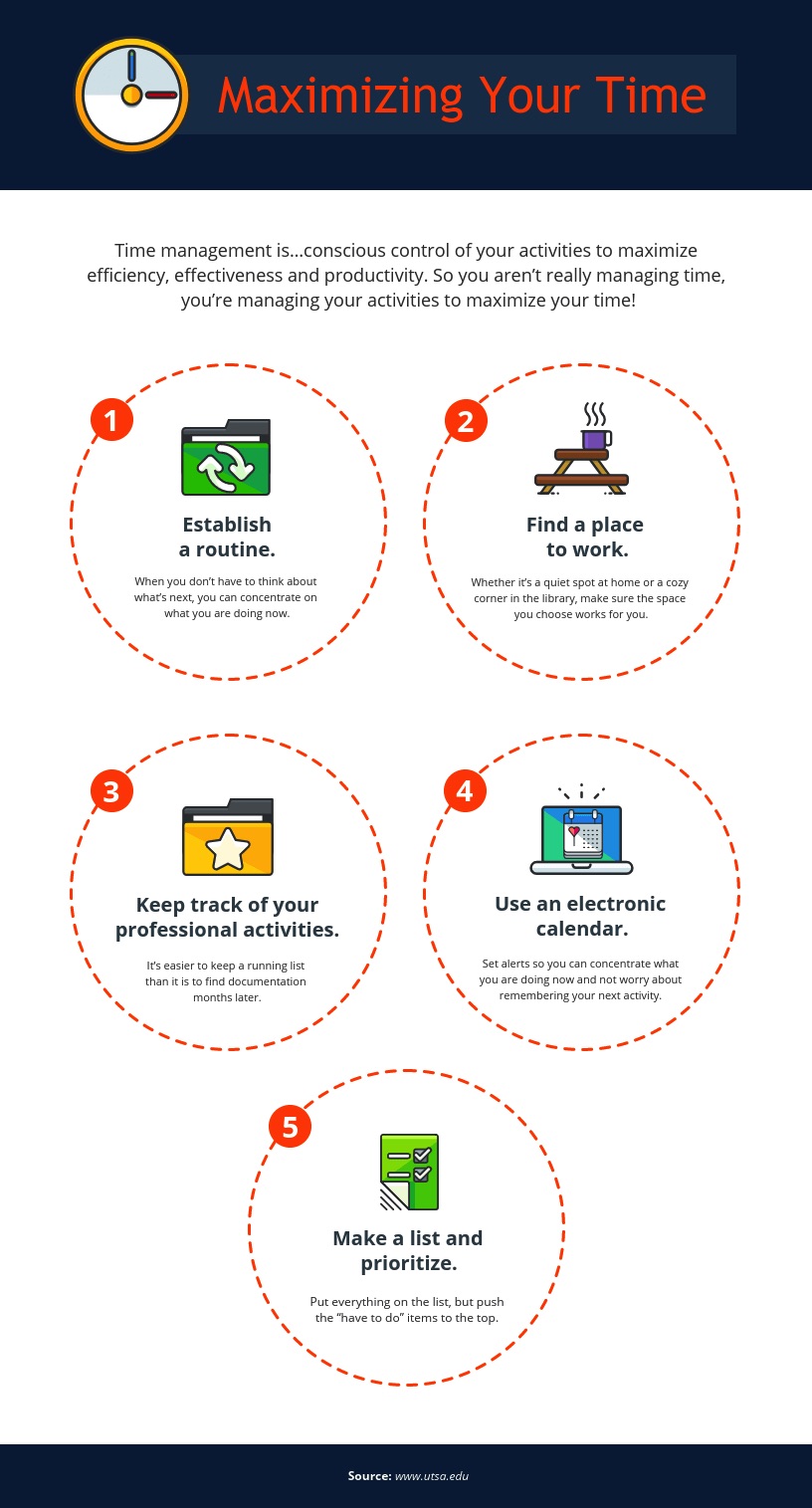 Maximizing Your Time

Time management is…conscious control of your activities to maximize efficiency, effectiveness and productivity. So you aren't really managing time, you're managing your activities to maximize your time!

1

Establish a routine.

When you don't have to think about what's next, you can concentrate on what you are doing now.

2

Find a place to work.

Whether it's a quiet spot at home or a cozy corner in the library, make sure the space you choose works for you.

3

Keep track of your professional activities.

It's easier to keep a running list than it is to find documentation months later.

4

Use an electronic calendar.

Set alerts so you can concentrate what you are doing now and not worry about remembering your next activity.

5

Make a list and prioritize.

Put everything on the list, but push the "have to do" items to the top.

Source: www.utsa.edu