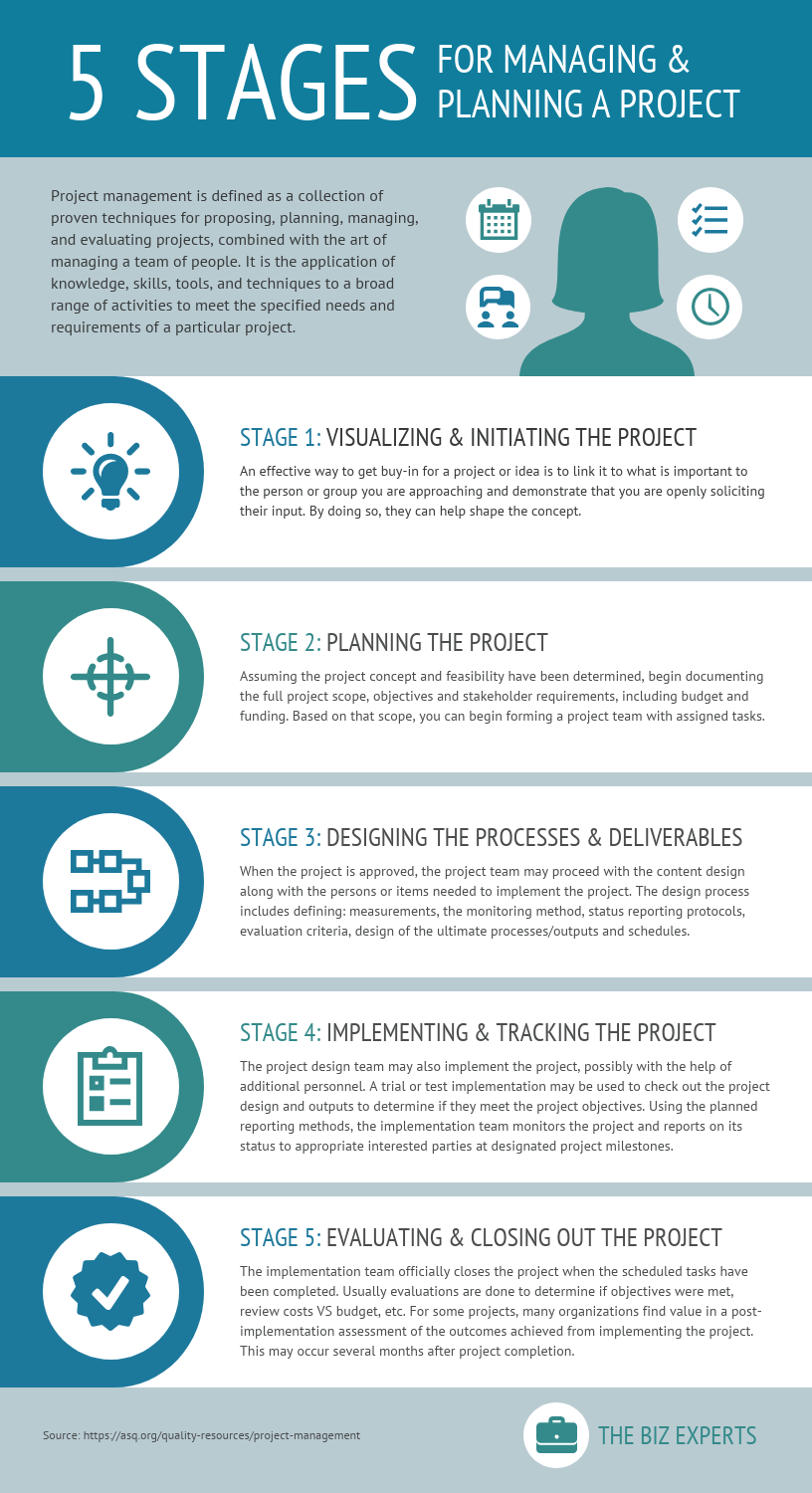 5 STAGES FOR MANAGING & PLANNING A PROJECT

Project management is defined as a collection of proven techniques for proposing, planning, managing, and evaluating projects, combined with the art of managing a team of people. It is the application of knowledge, skills, tools, and techniques to a broad range of activities to meet the specified needs and requirements of a particular project.

STAGE 1: VISUALIZING & INITIATING THE PROJECT

An effective way to get buy-in for a project or idea is to link it to what is important to the person or group you are approaching and demonstrate that you are openly soliciting their input. By doing so, they can help shape the concept.

STAGE 2: PLANNING THE PROJECT

Assuming the project concept and feasibility have been determined, begin documenting the full project scope, objectives and stakeholder requirements, including budget and funding. Based on that scope, you can begin forming a project team with assigned tasks.

STAGE 3: DESIGNING THE PROCESSES & DELIVERABLES

When the project is approved, the project team may proceed with the content design along with the persons or items needed to implement the project. The design process includes defining: measurements, the monitoring method, status reporting protocols, evaluation criteria, design of the ultimate processes/outputs and schedules.

STAGE 4: IMPLEMENTING & TRACKING THE PROJECT

The project design team may also implement the project, possibly with the help of additional personnel. A trial or test implementation may be used to check out the project design and outputs to determine if they meet the project objectives. Using the planned reporting methods, the implementation team monitors the project and reports on its status to appropriate interested parties at designated project milestones.

STAGE 5: EVALUATING & CLOSING OUT THE PROJECT

The implementation team officially closes the project when the scheduled tasks have been completed. Usually evaluations are done to determine if objectives were met, review costs VS budget, etc. For some projects, many organizations find value in a post-implementation assessment of the outcomes achieved from implementing the project. This may occur several months after project completion.

Source: https://asq.org/quality-resources/project-management

THE BIZ EXPERTS