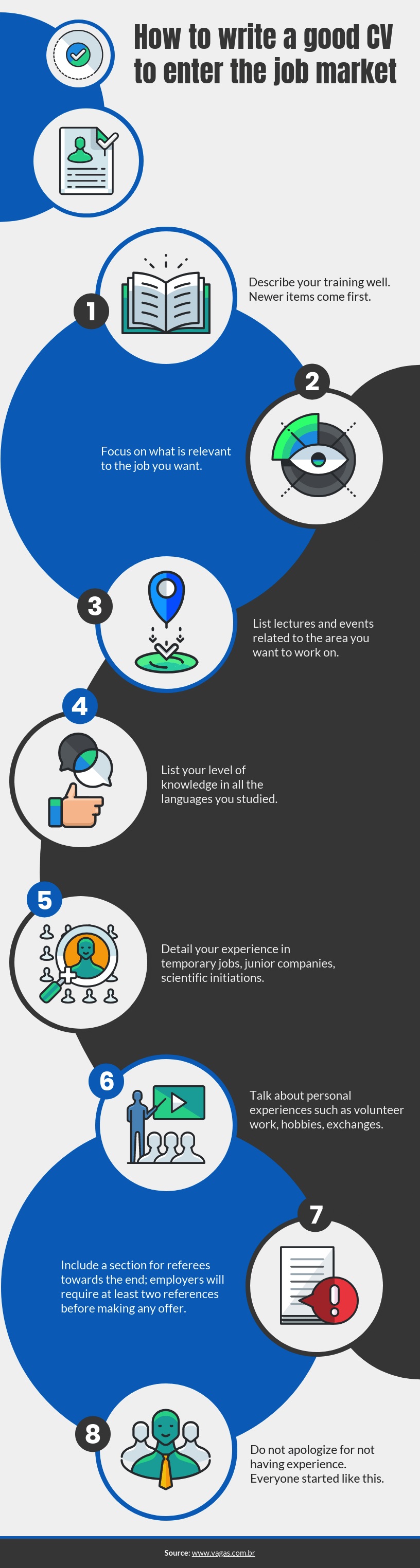 How to write a good CV to enter the job market

1

Describe your training well. Newer items come first.

2

Focus on what is relevant to the job you want.

3

List lectures and events related to the area you want to work on.

4

List your level of knowledge in all the languages you studied.

5

Detail your experience in temporary jobs, junior companies, scientific initiations.

6

Talk about personal experiences such as volunteer work, hobbies, exchanges.

7

Include a section for referees towards the end; employers will require at least two references before making any offer.

8

Do not apologize for not having experience. Everyone started like this.

Source: www.vagas.com.br