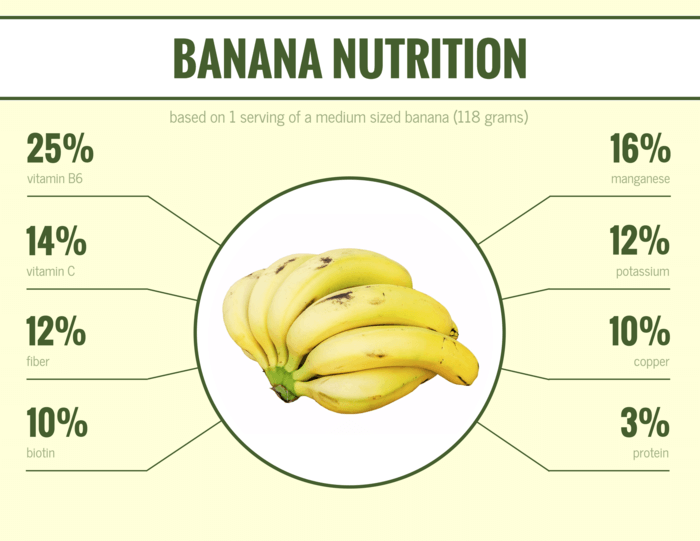 BANANA NUTRITION

based on 1 serving of a medium sized banana (118 grams)

25%
vitamin B6

14%
vitamin C

12%
fiber

10%
biotin

16%
manganese

12%
potassium

10%
copper

3%
protein