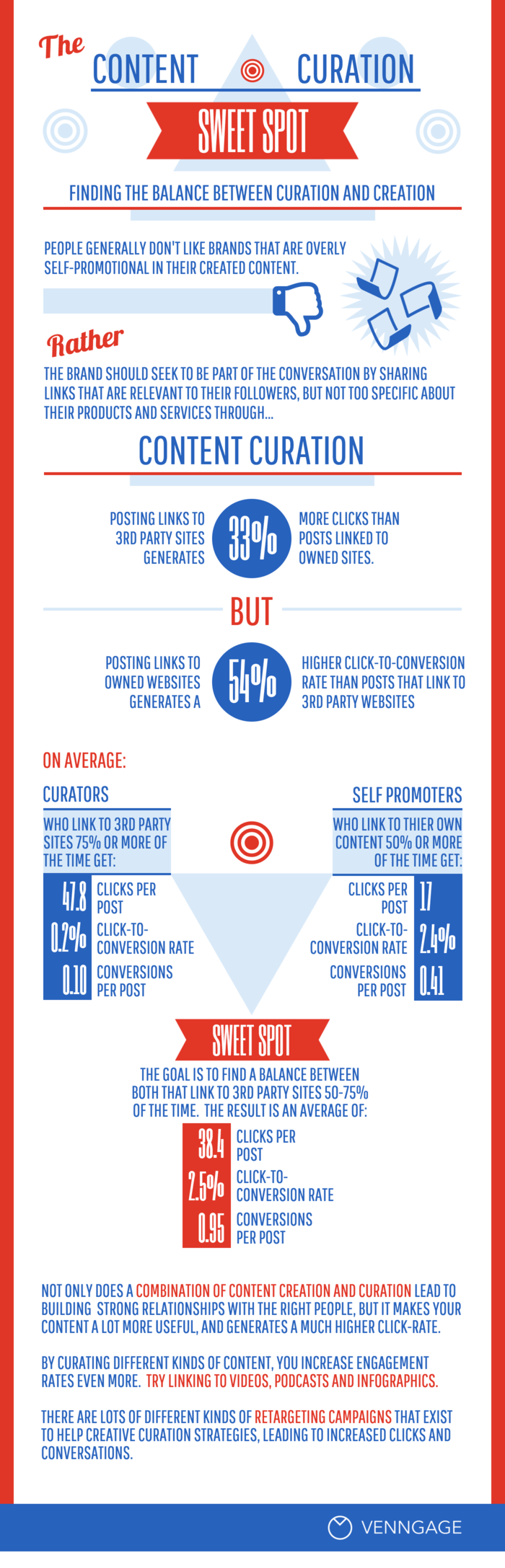 The CONTENT CURATION

SWEET SPOT

FINDING THE BALANCE BETWEEN CURATION AND CREATION

PEOPLE GENERALLY DON'T LIKE BRANDS THAT ARE OVERLY SELF-PROMOTIONAL IN THEIR CREATED CONTENT.

Rather

THE BRAND SHOULD SEEK TO BE PART OF THE CONVERSATION BY SHARING LINKS THAT ARE RELEVANT TO THEIR FOLLOWERS, BUT NOT TOO SPECIFIC ABOUT THEIR PRODUCTS AND SERVICES THROUGH...

CONTENT CURATION

POSTING LINKS TO 3RD PARTY SITES GENERATES 33% MORE CLICKS THAN POSTS LINKED TO OWNED SITES.

BUT

POSTING LINKS TO OWNED WEBSITES GENERATES A 54% HIGHER CLICK-TO-CONVERSION RATE THAN POSTS THAT LINK TO 3RD PARTY WEBSITES

ON AVERAGE:

CURATORS

WHO LINK TO 3RD PARTY SITES 75% OR MORE OF THE TIME GET:

47.8 CLICKS PER POST

0.2% CLICK-TO-CONVERSION RATE

0.10 CONVERSIONS PER POST

SELF PROMOTERS

WHO LINK TO THIER OWN CONTENT 50% OR MORE OF THE TIME GET:

CLICKS PER POST 17

CLICK-TO-CONVERSION RATE 2.4%

CONVERSIONS PER POST 0.41

SWEET SPOT

THE GOAL IS TO FIND A BALANCE BETWEEN BOTH THAT LINK TO 3RD PARTY SITES 50-75% OF THE TIME. THE RESULT IS AN AVERAGE OF:

38.4 CLICKS PER POST

2.5% CLICK-TO-CONVERSION RATE

0.95 CONVERSIONS PER POST

NOT ONLY DOES A COMBINATION OF CONTENT CREATION AND CURATION LEAD TO BUILDING STRONG RELATIONSHIPS WITH THE RIGHT PEOPLE, BUT IT MAKES YOUR CONTENT A LOT MORE USEFUL, AND GENERATES A MUCH HIGHER CLICK-RATE.

BY CURATING DIFFERENT KINDS OF CONTENT, YOU INCREASE ENGAGEMENT RATES EVEN MORE. TRY LINKING TO VIDEOS, PODCASTS AND INFOGRAPHICS.

THERE ARE LOTS OF DIFFERENT KINDS OF RETARGETING CAMPAIGNS THAT EXIST TO HELP CREATIVE CURATION STRATEGIES, LEADING TO INCREASED CLICKS AND CONVERSATIONS.

VENNGAGE