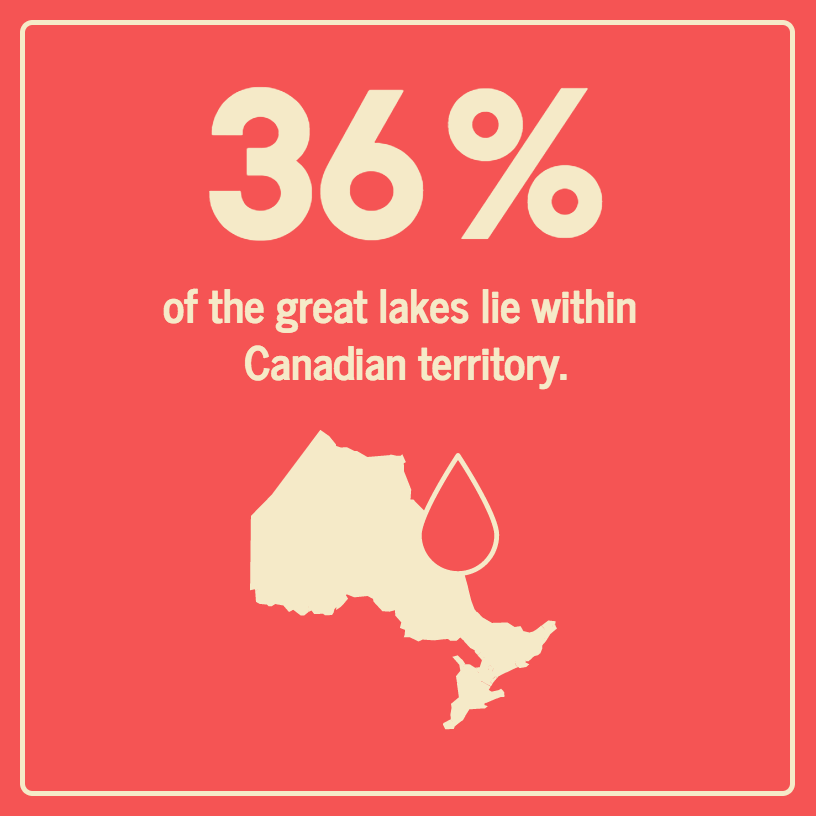 36%

of the great lakes lie within Canadian territory.