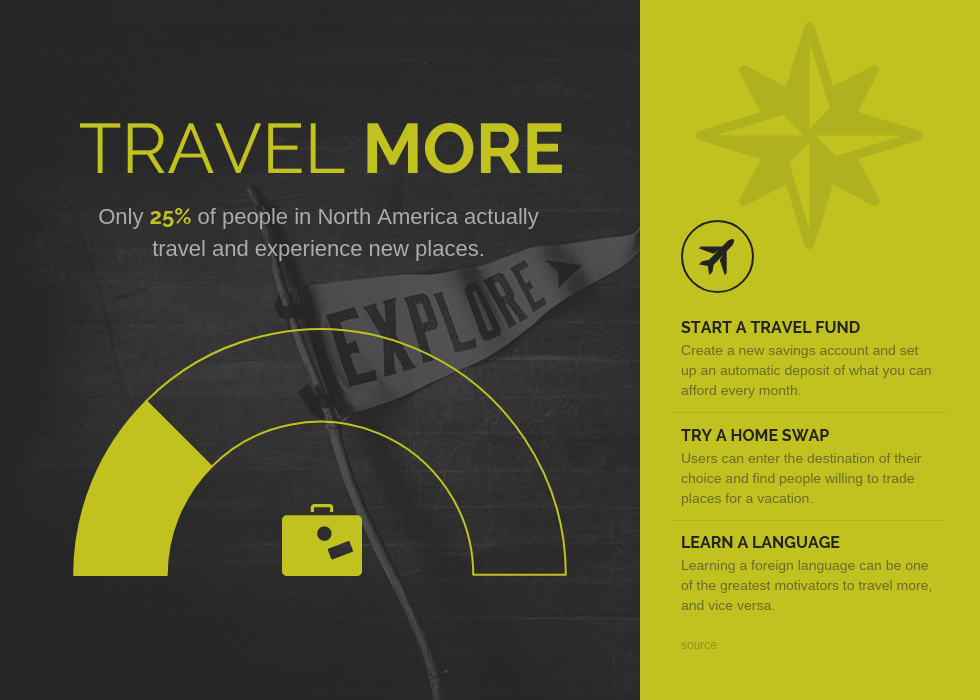 TRAVEL MORE

Only 25% of people in North America actually travel and experience new places.

EXPLORE

START A TRAVEL FUND
Create a new savings account and set up an automatic deposit of what you can afford every month.

TRY A HOME SWAP
Users can enter the destination of their choice and find people willing to trade places for a vacation.

LEARN A LANGUAGE
Learning a foreign language can be one of the greatest motivators to travel more, and vice versa.

source