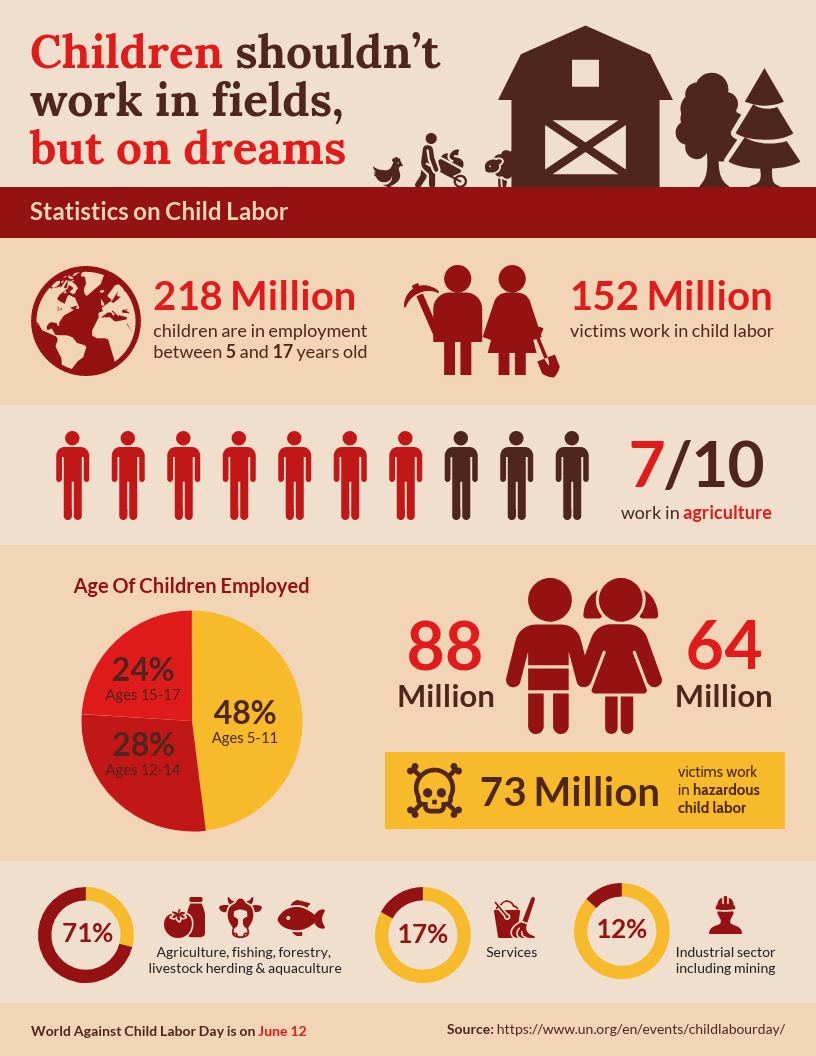 Children shouldn't work in fields, but on dreams

Statistics on Child Labor

218 Million
children are in employment between 5 and 17 years old

152 Million
victims work in child labor

7/10
work in agriculture

Age Of Children Employed

24%
Ages 15-17

28%
Ages 12-14

48%
Ages 5-11

88 Million

64 Million

73 Million
victims work in hazardous child labor

71%
Agriculture, fishing, forestry, livestock herding & aquaculture

17%
Services

12%
Industrial sector including mining

World Against Child Labor Day is on June 12

Source: https://www.un.org/en/events/childlabourday/