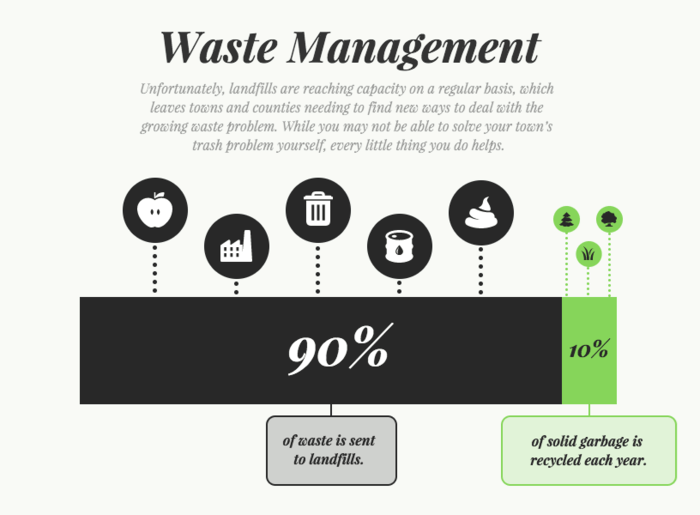 Waste Management

Unfortunately, landfills are reaching capacity on a regular basis, which leaves towns and counties needing to find new ways to deal with the growing waste problem. While you may not be able to solve your town's trash problem yourself, every little thing you do helps.

90%

10%

of waste is sent to landfills.

of solid garbage is recycled each year.