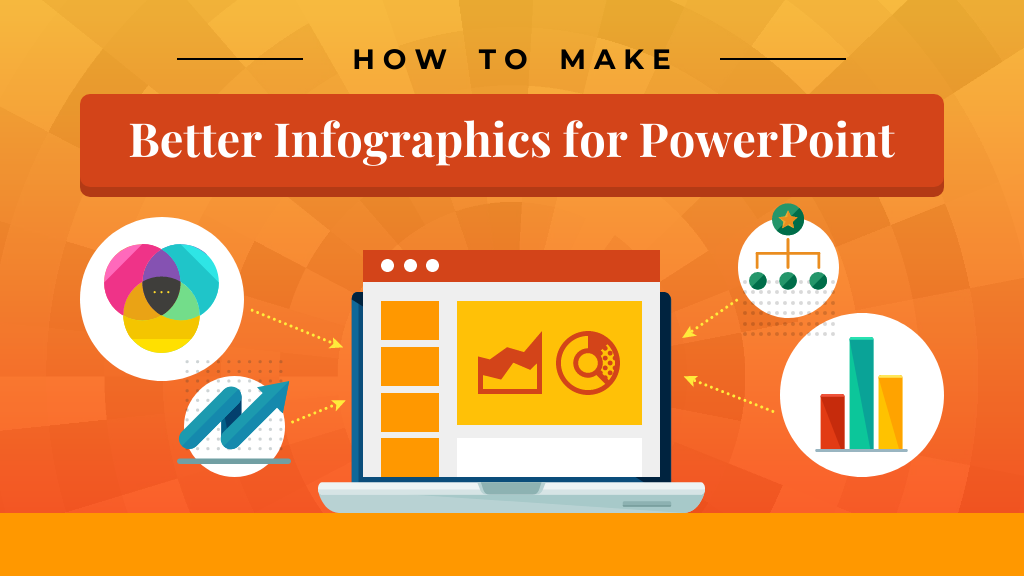 HOW TO MAKE

Better Infographics for PowerPoint