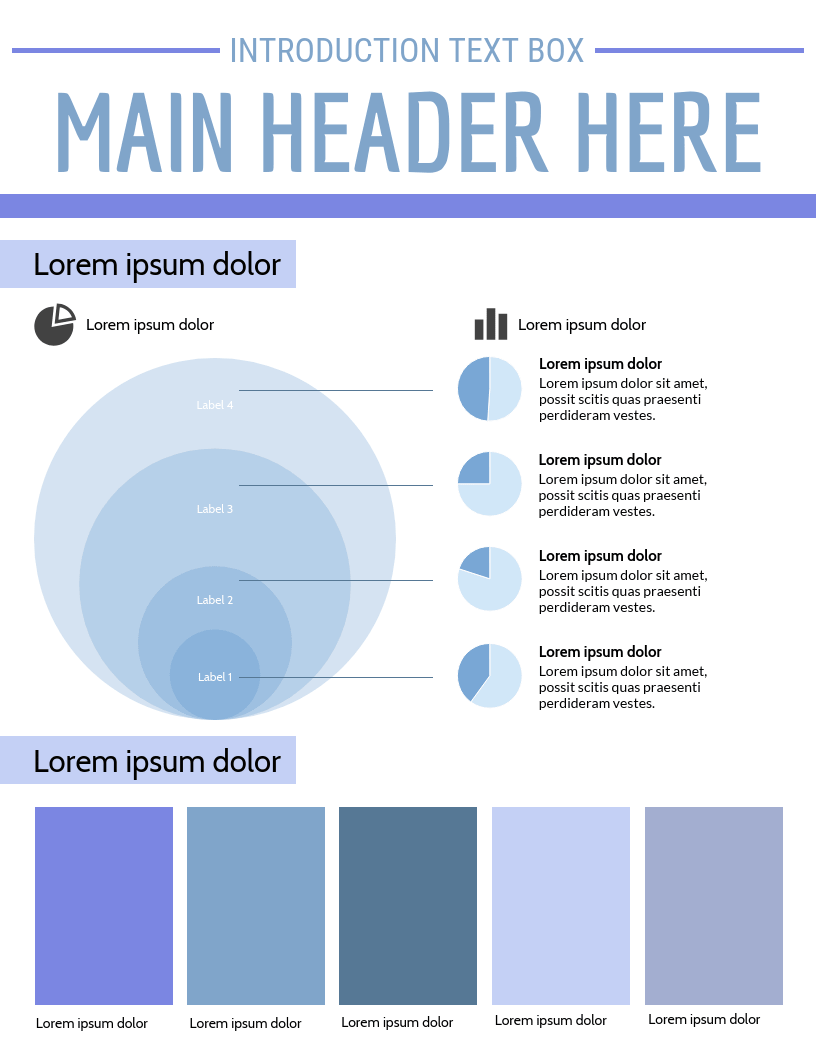 INTRODUCTION TEXT BOX

MAIN HEADER HERE

Lorem ipsum dolor

Lorem ipsum dolor

Label 4

Label 3

Label 2

Label 1

Lorem ipsum dolor

Lorem ipsum dolor
Lorem ipsum dolor sit amet, possit scitis quas praesenti perdideram vestes.

Lorem ipsum dolor
Lorem ipsum dolor sit amet, possit scitis quas praesenti perdideram vestes.

Lorem ipsum dolor
Lorem ipsum dolor sit amet, possit scitis quas praesenti perdideram vestes.

Lorem ipsum dolor
Lorem ipsum dolor sit amet, possit scitis quas praesenti perdideram vestes.

Lorem ipsum dolor

Lorem ipsum dolor

Lorem ipsum dolor

Lorem ipsum dolor

Lorem ipsum dolor

Lorem ipsum dolor