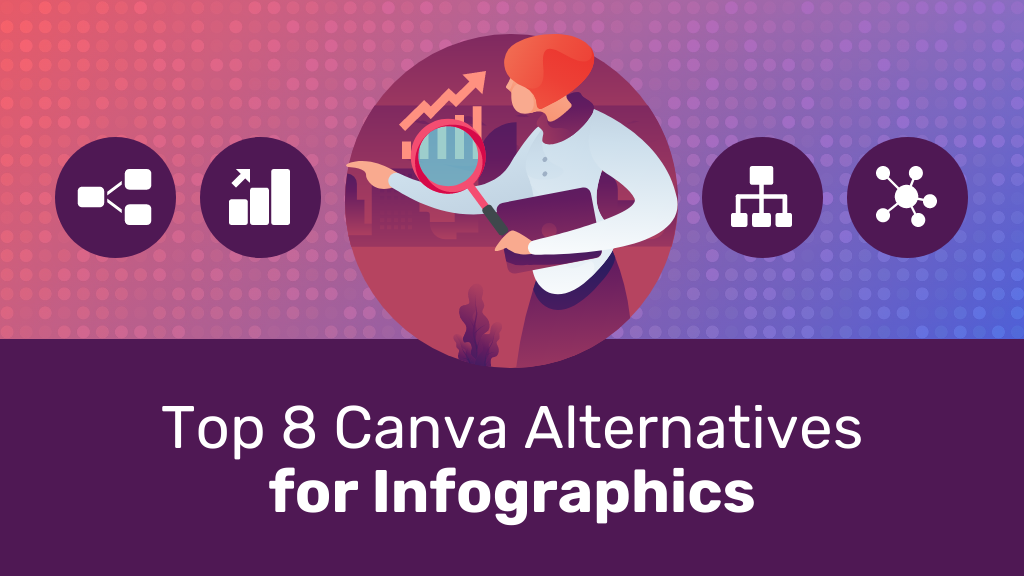 Top 8 Canva Alternatives
for Infographics