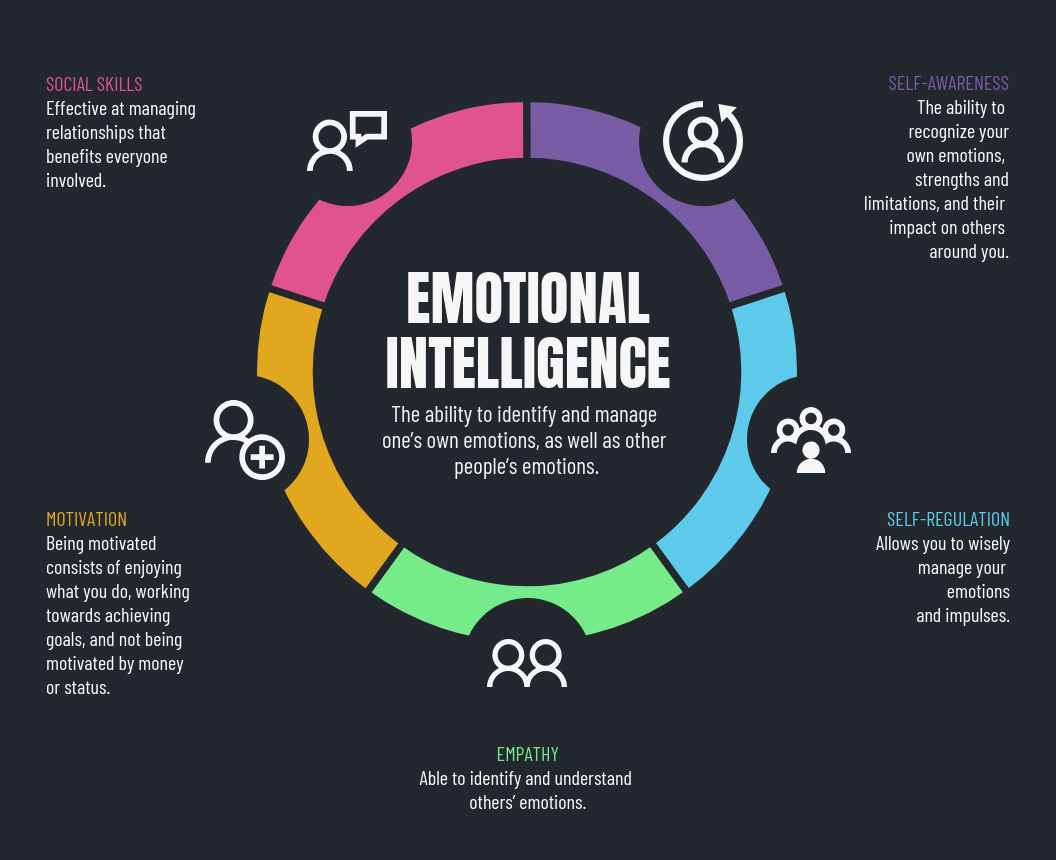 SOCIAL SKILLS
Effective at managing relationships that benefits everyone involved.

SELF-AWARENESS
The ability to recognize your own emotions, strengths and limitations, and their impact on others around you.

EMOTIONAL INTELLIGENCE
The ability to identify and manage one's own emotions, as well as other people's emotions.

MOTIVATION
Being motivated consists of enjoying what you do, working towards achieving goals, and not being motivated by money or status.

SELF-REGULATION
Allows you to wisely manage your emotions and impulses.

EMPATHY
Able to identify and understand others' emotions.