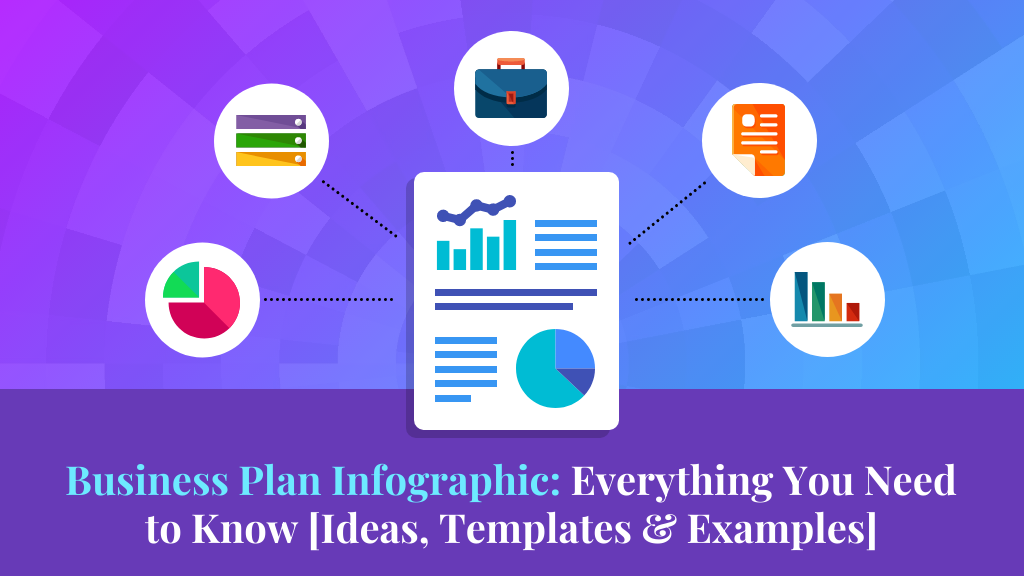 Business Plan Infographic: Everything You Need to Know [Ideas, Templates & Examples]