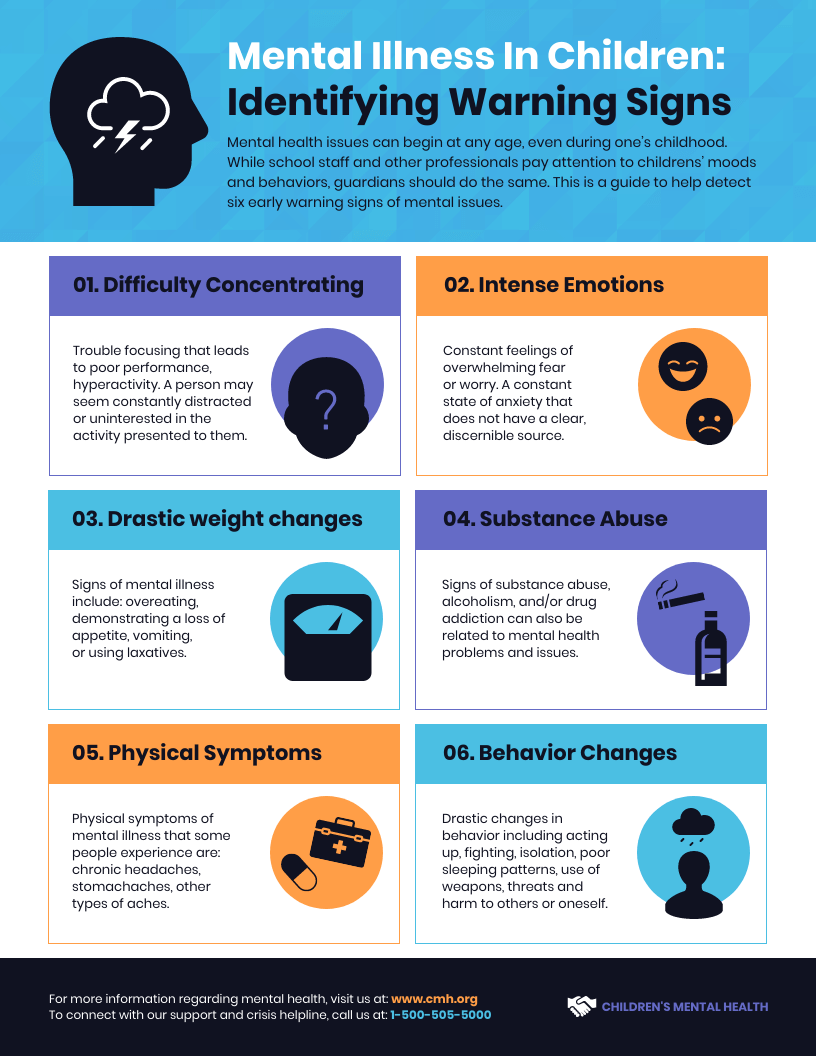 Mental Illness In Children: Identifying Warning Signs

Mental health issues can begin at any age, even during one's childhood. While school staff and other professionals pay attention to childrens' moods and behaviors, guardians should do the same. This is a guide to help detect six early warning signs of mental issues.

01. Difficulty Concentrating

Trouble focusing that leads to poor performance, hyperactivity. A person may seem constantly distracted or uninterested in the activity presented to them.

?

02. Intense Emotions

Constant feelings of overwhelming fear or worry. A constant state of anxiety that does not have a clear, discernible source.

03. Drastic weight changes

Signs of mental illness include: overeating, demonstrating a loss of appetite, vomiting, or using laxatives.

04. Substance Abuse

Signs of substance abuse, alcoholism, and/or drug addiction can also be related to mental health problems and issues.

05. Physical Symptoms

Physical symptoms of mental illness that some people experience are: chronic headaches, stomachaches, other types of aches.

06. Behavior Changes

Drastic changes in behavior including acting up, fighting, isolation, poor sleeping patterns, use of weapons, threats and harm to others or oneself.

For more information regarding mental health, visit us at: www.cmh.org
To connect with our support and crisis helpline, call us at: 1-500-505-5000

CHILDREN'S MENTAL HEALTH