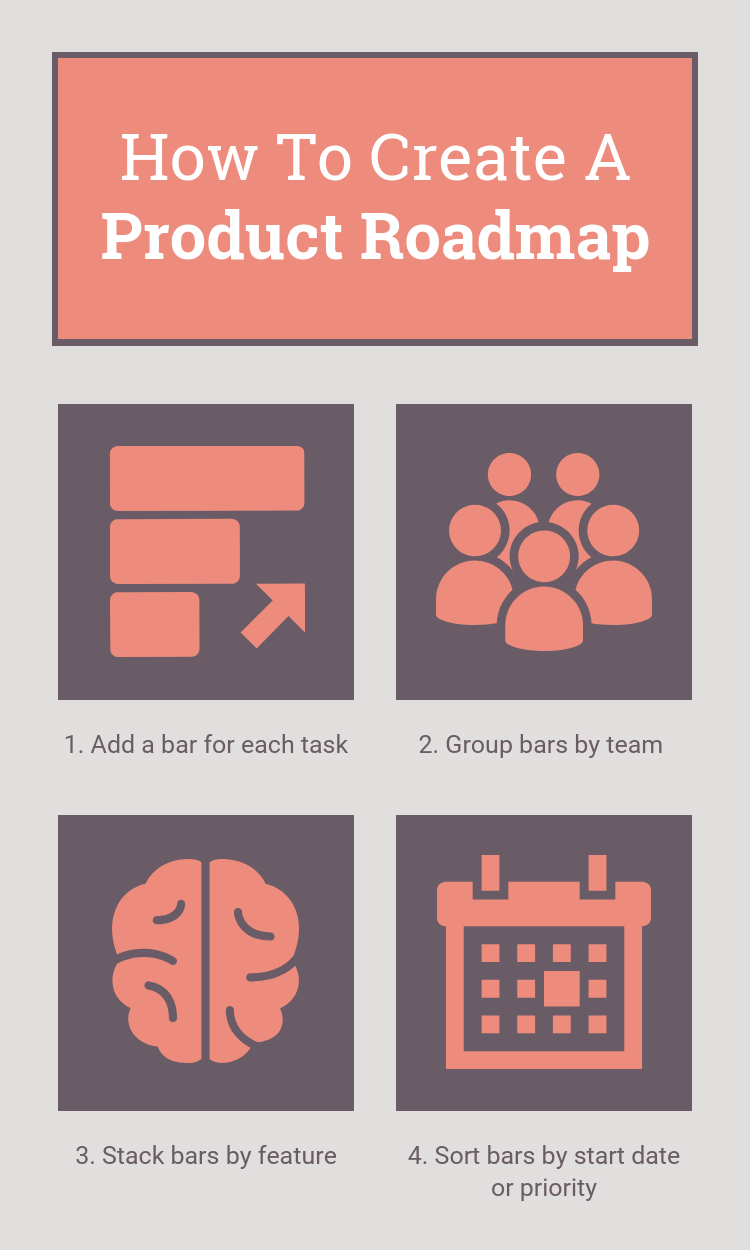 How To Create A
Product Roadmap

1. Add a bar for each task

2. Group bars by team

3. Stack bars by feature

4. Sort bars by start date or priority