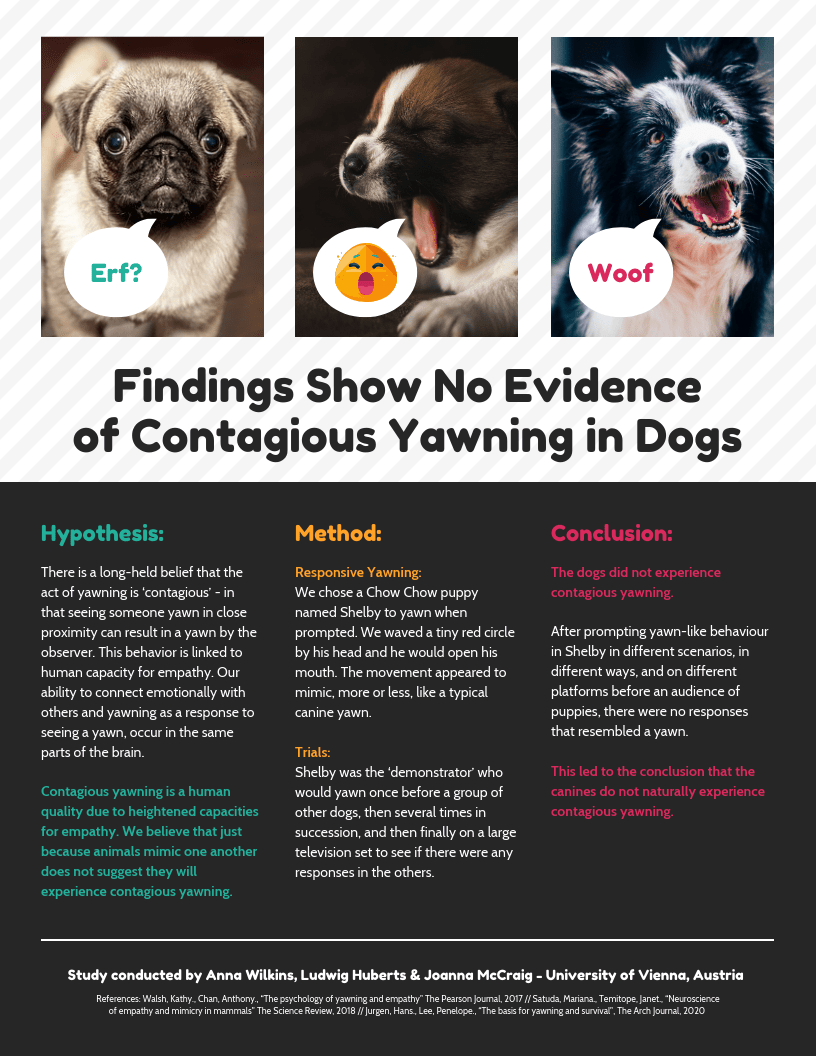 Erf?

Woof

Findings Show No Evidence of Contagious Yawning in Dogs

Hypothesis:

There is a long-held belief that the act of yawning is 'contagious' - in that seeing someone yawn in close proximity can result in a yawn by the observer. This behavior is linked to human capacity for empathy. Our ability to connect emotionally with others and yawning as a response to seeing a yawn, occur in the same parts of the brain.

Contagious yawning is a human quality due to heightened capacities for empathy. We believe that just because animals mimic one another does not suggest they will experience contagious yawning.

Method:

Responsive Yawning:
We chose a Chow Chow puppy named Shelby to yawn when prompted. We waved a tiny red circle by his head and he would open his mouth. The movement appeared to mimic, more or less, like a typical canine yawn.

Trials:
Shelby was the 'demonstrator' who would yawn once before a group of other dogs, then several times in succession, and then finally on a large television set to see if there were any responses in the others.

Conclusion:

The dogs did not experience contagious yawning.

After prompting yawn-like behaviour in Shelby in different scenarios, in different ways, and on different platforms before an audience of puppies, there were no responses that resembled a yawn.

This led to the conclusion that the canines do not naturally experience contagious yawning.

Study conducted by Anna Wilkins, Ludwig Huberts & Joanna McCraig - University of Vienna, Austria

References: Walsh, Kathy., Chan, Anthony., "The psychology of yawning and empathy" The Pearson Journal, 2017 // Satuda, Mariana., Temitope, Janet., "Neuroscience of empathy and mimicry in mammals" The Science Review, 2018 // Jurgen, Hans., Lee, Penelope., "The basis for yawning and survival", The Arch Journal, 2020