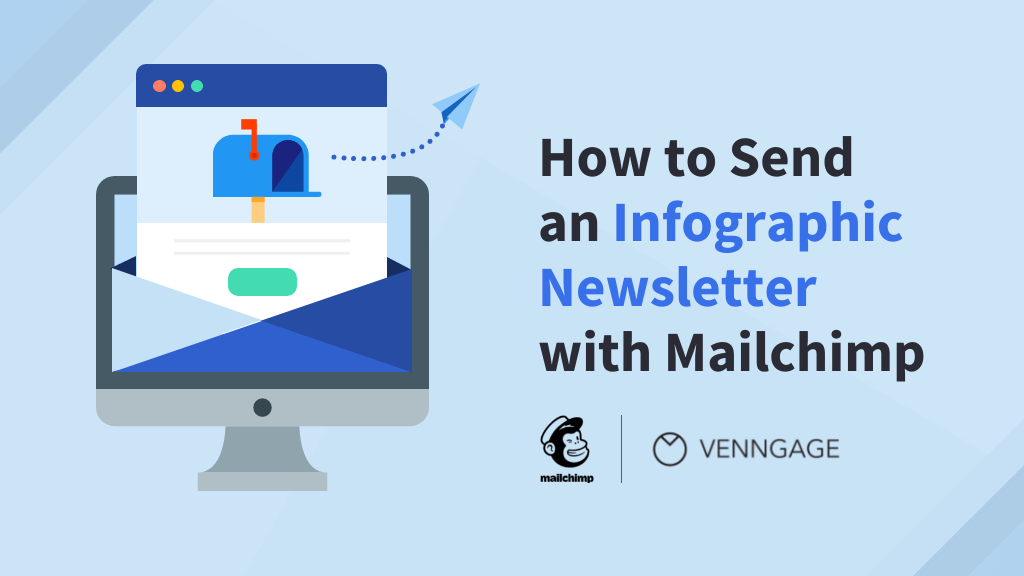 How to Send an Infographic Newsletter with Mailchimp

mailchimp

VENNGAGE