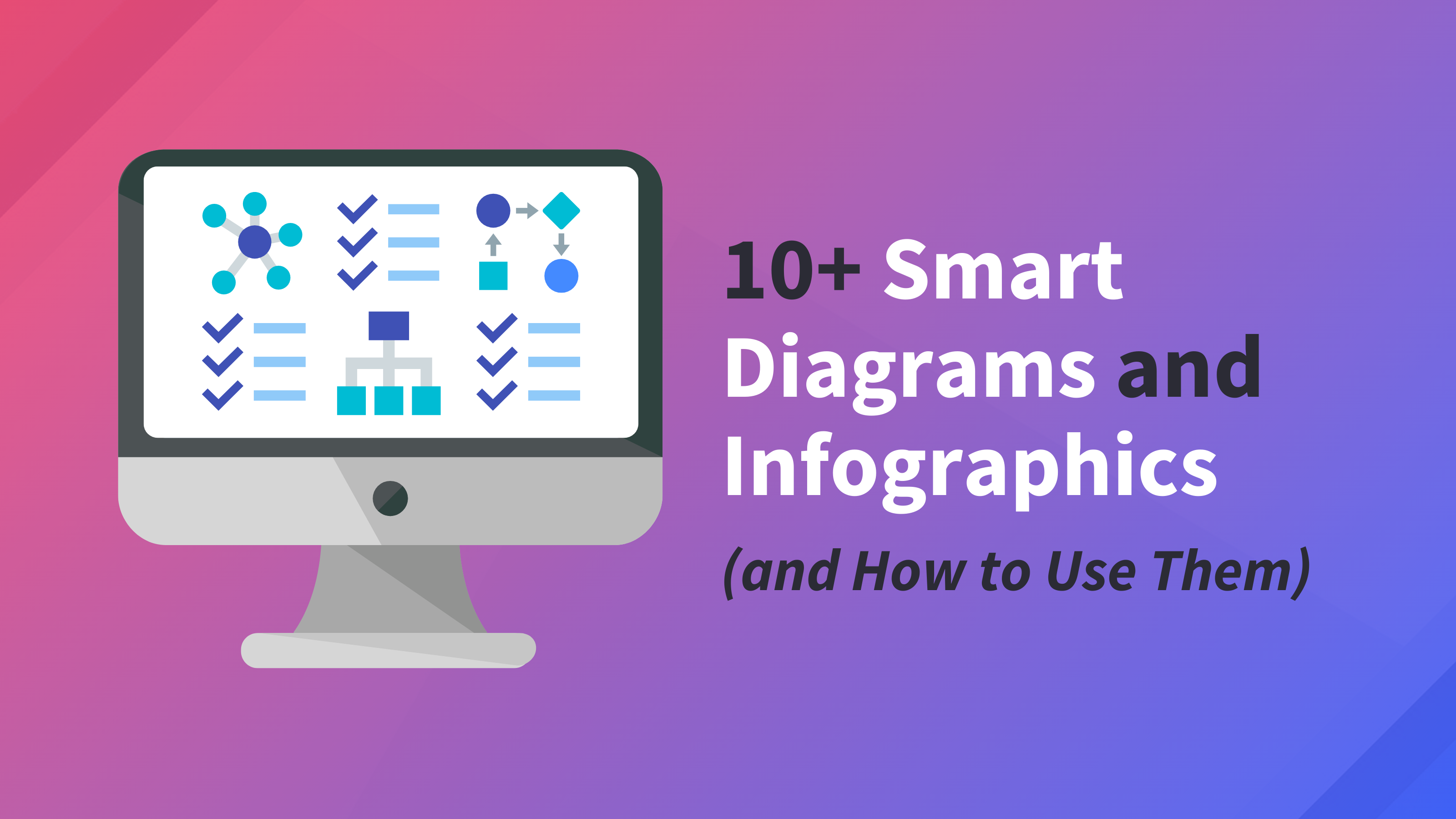 10+ Smart Diagrams and Infographics

(and How to Use Them)