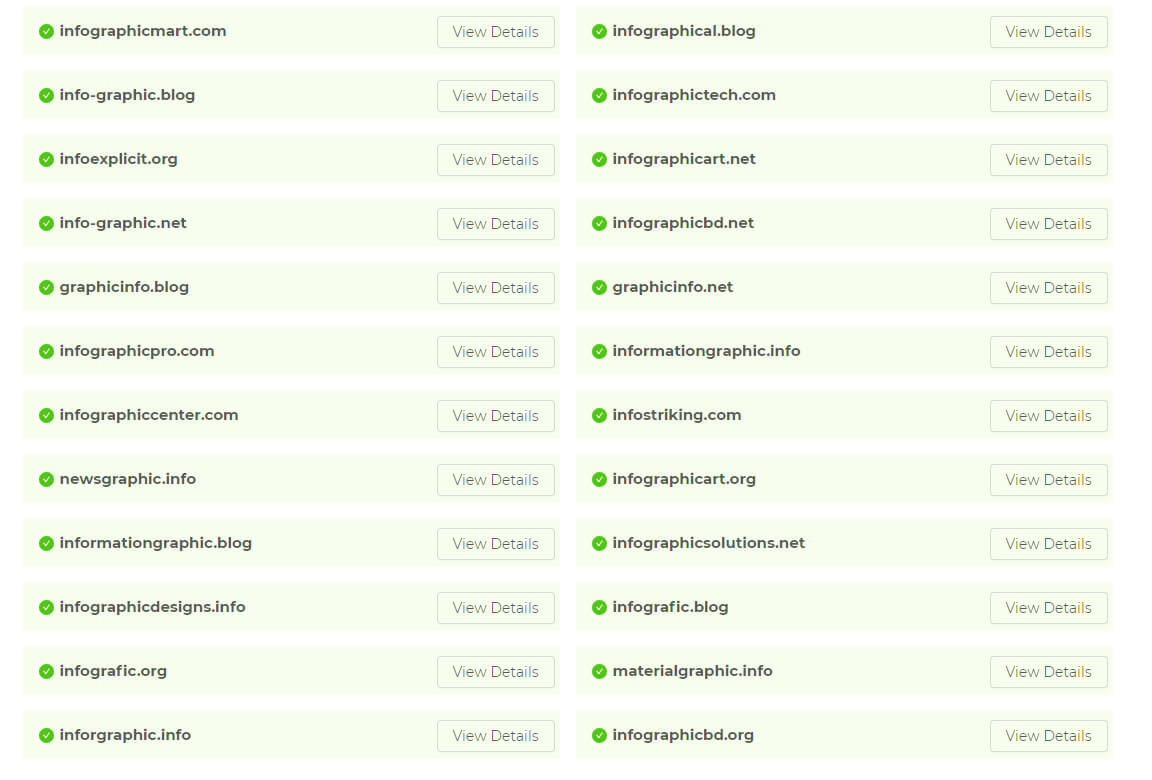 infographicmart.com View Details
info-graphic.blog View Details
infoexplicit.org View Details
info-graphic.net View Details
graphicinfo.blog View Details
infographicpro.com View Details
infographiccenter.com View Details
newsgraphic.info View Details
informationgraphic.blog View Details
infographicdesigns.info View Details
infografic.org View Details
inforgraphic.info View Details

infographical.blog View Details
infographictech.com View Details
infographicart.net View Details
infographicbd.net View Details
graphicinfo.net View Details
informationgraphic.info View Details
infostriking.com View Details
infographicart.org View Details
infographicsolutions.net View Details
infografic.blog View Details
materialgraphic.info View Details
infographicbd.org View Details