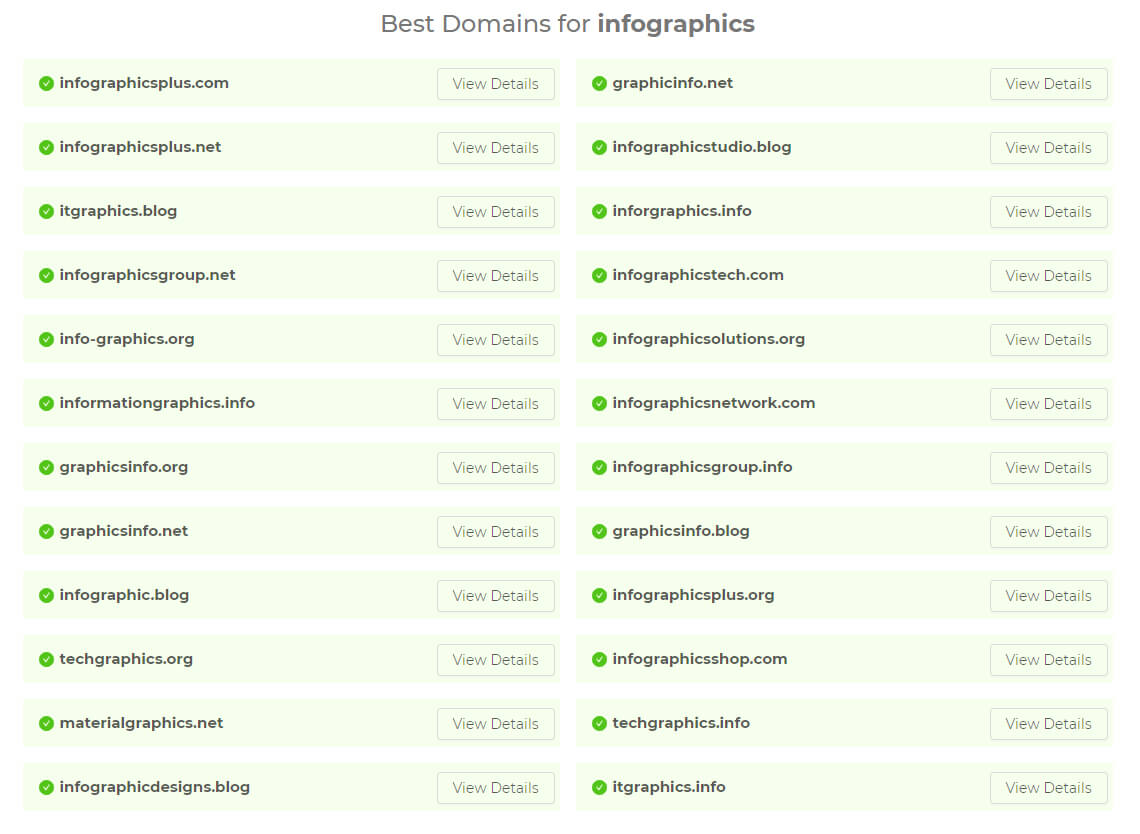 Best Domains for **infographics**

infographicsplus.com View Details
infographicsplus.net View Details
itgraphics.blog View Details
infographicsgroup.net View Details
info-graphics.org View Details
informationgraphics.info View Details
graphicsinfo.org View Details
graphicsinfo.net View Details
infographic.blog View Details
techgraphics.org View Details
materialgraphics.net View Details
infographicdesigns.blog View Details

graphicinfo.net View Details
infographicstudio.blog View Details
inforgraphics.info View Details
infographicstech.com View Details
infographicsolutions.org View Details
infographicsnetwork.com View Details
infographicsgroup.info View Details
graphicsinfo.blog View Details
infographicsplus.org View Details
infographicsshop.com View Details
techgraphics.info View Details
itgraphics.info View Details