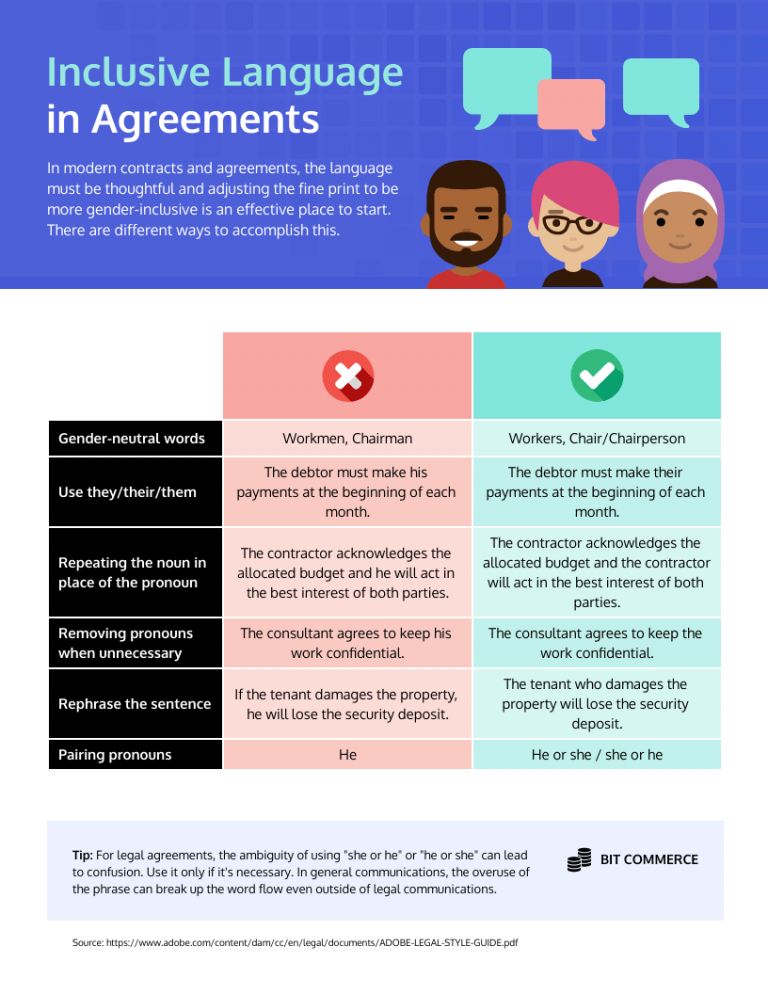 Inclusive Language in Agreements

In modern contracts and agreements, the language must be thoughtful and adjusting the fine print to be more gender-inclusive is an effective place to start. There are different ways to accomplish this.

| | | |
|---|---|---|
| Gender-neutral words | Workmen, Chairman | Workers, Chair/Chairperson |
| Use they/their/them | The debtor must make his payments at the beginning of each month. | The debtor must make their payments at the beginning of each month. |
| Repeating the noun in place of the pronoun | The contractor acknowledges the allocated budget and he will act in the best interest of both parties. | The contractor acknowledges the allocated budget and the contractor will act in the best interest of both parties. |
| Removing pronouns when unnecessary | The consultant agrees to keep his work confidential. | The consultant agrees to keep the work confidential. |
| Rephrase the sentence | If the tenant damages the property, he will lose the security deposit. | The tenant who damages the property will lose the security deposit. |
| Pairing pronouns | He | He or she / she or he |

Tip: For legal agreements, the ambiguity of using "she or he" or "he or she" can lead to confusion. Use it only if it's necessary. In general communications, the overuse of the phrase can break up the word flow even outside of legal communications.

BIT COMMERCE

Source: https://www.adobe.com/content/dam/cc/en/legal/documents/ADOBE-LEGAL-STYLE-GUIDE.pdf