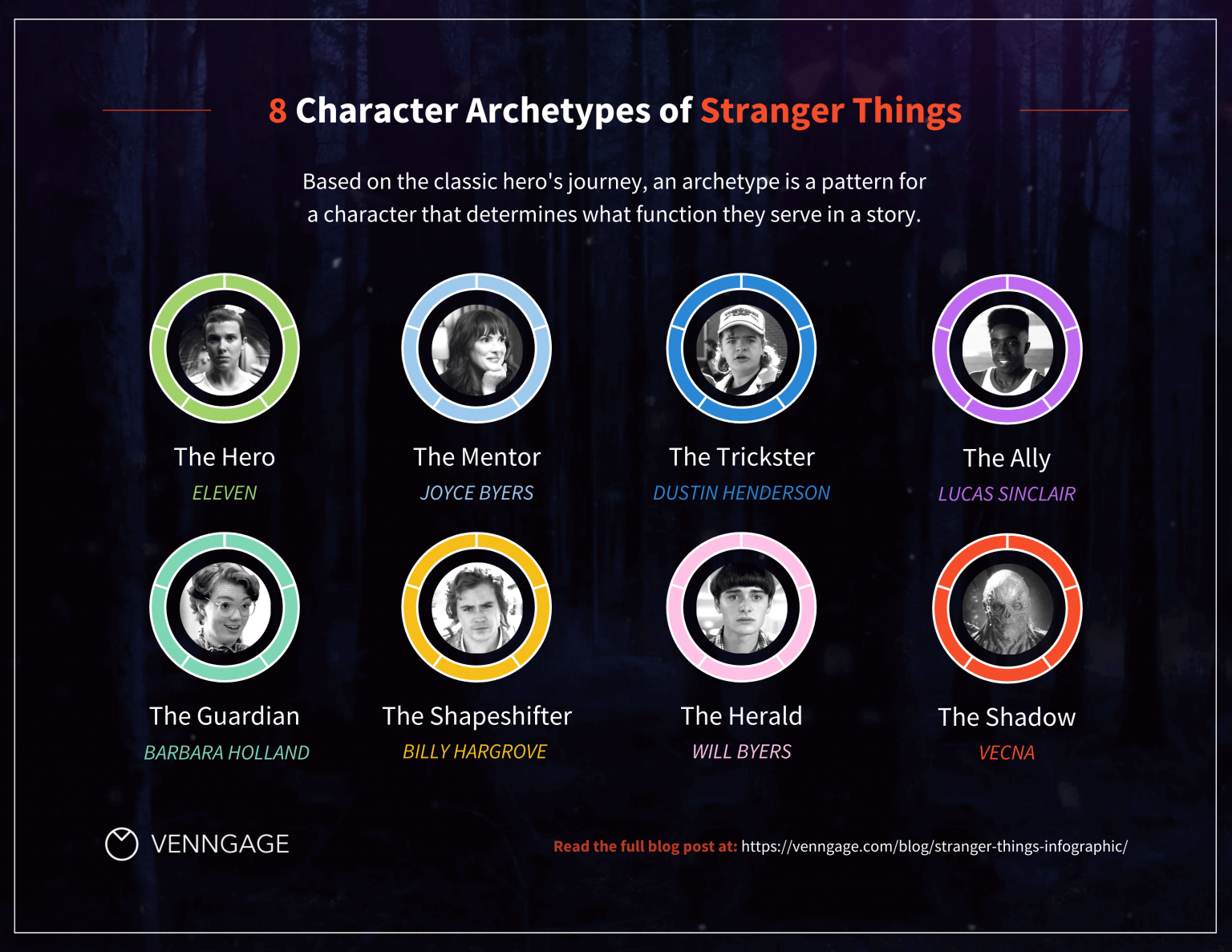 8 Character Archetypes of Stranger Things

Based on the classic hero's journey, an archetype is a pattern for a character that determines what function they serve in a story.

The Hero
ELEVEN

The Mentor
JOYCE BYERS

The Trickster
DUSTIN HENDERSON

The Ally
LUCAS SINCLAIR

The Guardian
BARBARA HOLLAND

The Shapeshifter
BILLY HARGROVE

The Herald
WILL BYERS

The Shadow
VECNA

VENNGAGE

Read the full blog post at: https://venngage.com/blog/stranger-things-infographic/