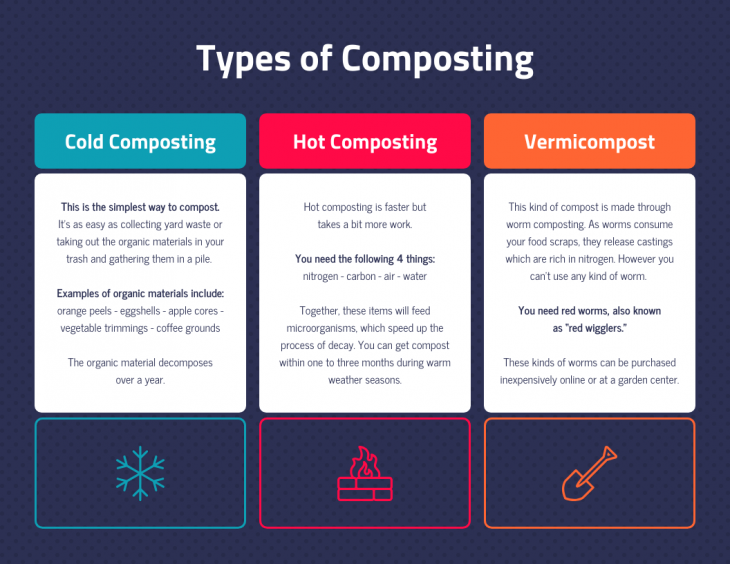 Types of Composting

Cold Composting

This is the simplest way to compost. It's as easy as collecting yard waste or taking out the organic materials in your trash and gathering them in a pile.

Examples of organic materials include: orange peels - eggshells - apple cores - vegetable trimmings - coffee grounds

The organic material decomposes over a year.

Hot Composting

Hot composting is faster but takes a bit more work.

You need the following 4 things: nitrogen - carbon - air - water

Together, these items will feed microorganisms, which speed up the process of decay. You can get compost within one to three months during warm weather seasons.

Vermicompost

This kind of compost is made through worm composting. As worms consume your food scraps, they release castings which are rich in nitrogen. However you can't use any kind of worm.

You need red worms, also known as "red wigglers."

These kinds of worms can be purchased inexpensively online or at a garden center.