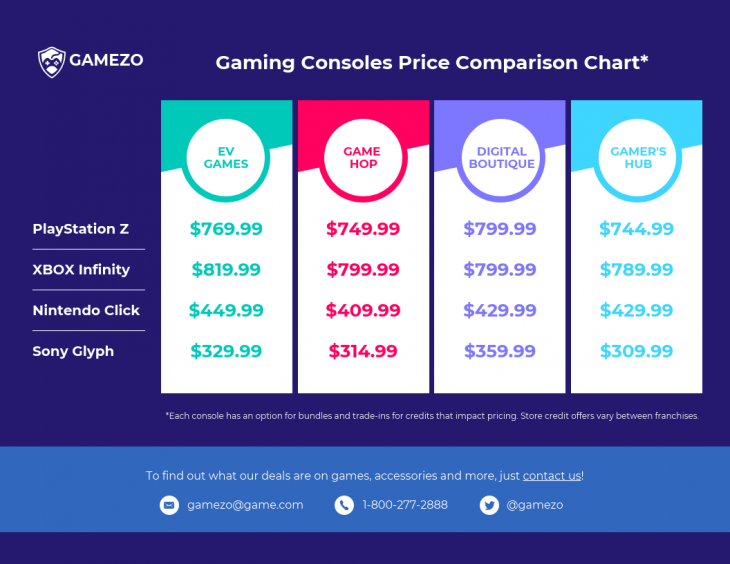 GAMEZO

Gaming Consoles Price Comparison Chart*

| | EV GAMES | GAME HOP | DIGITAL BOUTIQUE | GAMER'S HUB |
|---|---|---|---|---|
| PlayStation Z | $769.99 | $749.99 | $799.99 | $744.99 |
| XBOX Infinity | $819.99 | $799.99 | $799.99 | $789.99 |
| Nintendo Click | $449.99 | $409.99 | $429.99 | $429.99 |
| Sony Glyph | $329.99 | $314.99 | $359.99 | $309.99 |

*Each console has an option for bundles and trade-ins for credits that impact pricing. Store credit offers vary between franchises.

To find out what our deals are on games, accessories and more, just contact us!

gamezo@game.com

1-800-277-2888

@gamezo