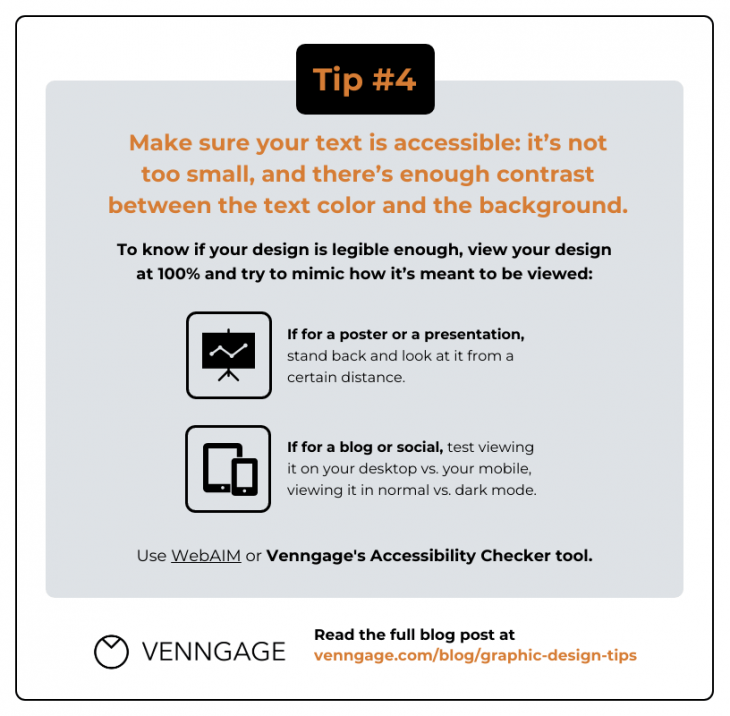 Tip #4

Make sure your text is accessible: it's not too small, and there's enough contrast between the text color and the background.

To know if your design is legible enough, view your design at 100% and try to mimic how it's meant to be viewed:

If for a poster or a presentation, stand back and look at it from a certain distance.

If for a blog or social, test viewing it on your desktop vs. your mobile, viewing it in normal vs. dark mode.

Use WebAIM or Venngage's Accessibility Checker tool.

VENNGAGE

Read the full blog post at venngage.com/blog/graphic-design-tips