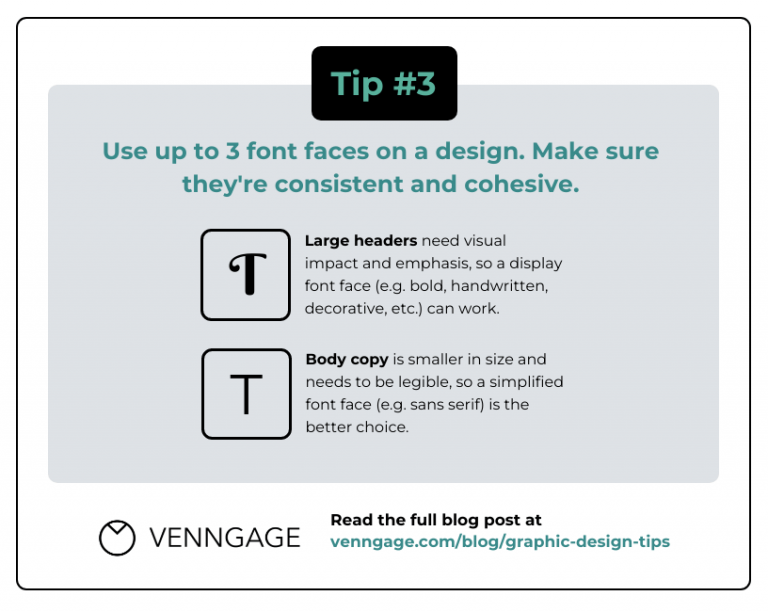 Tip #3

Use up to 3 font faces on a design. Make sure they're consistent and cohesive.

T

Large headers need visual impact and emphasis, so a display font face (e.g. bold, handwritten, decorative, etc.) can work.

T

Body copy is smaller in size and needs to be legible, so a simplified font face (e.g. sans serif) is the better choice.

VENNGAGE

Read the full blog post at
venngage.com/blog/graphic-design-tips