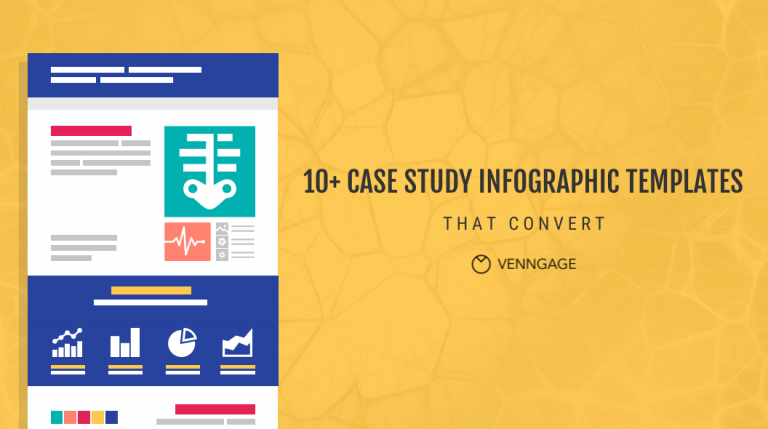 10+ CASE STUDY INFOGRAPHIC TEMPLATES

THAT CONVERT

VENNGAGE