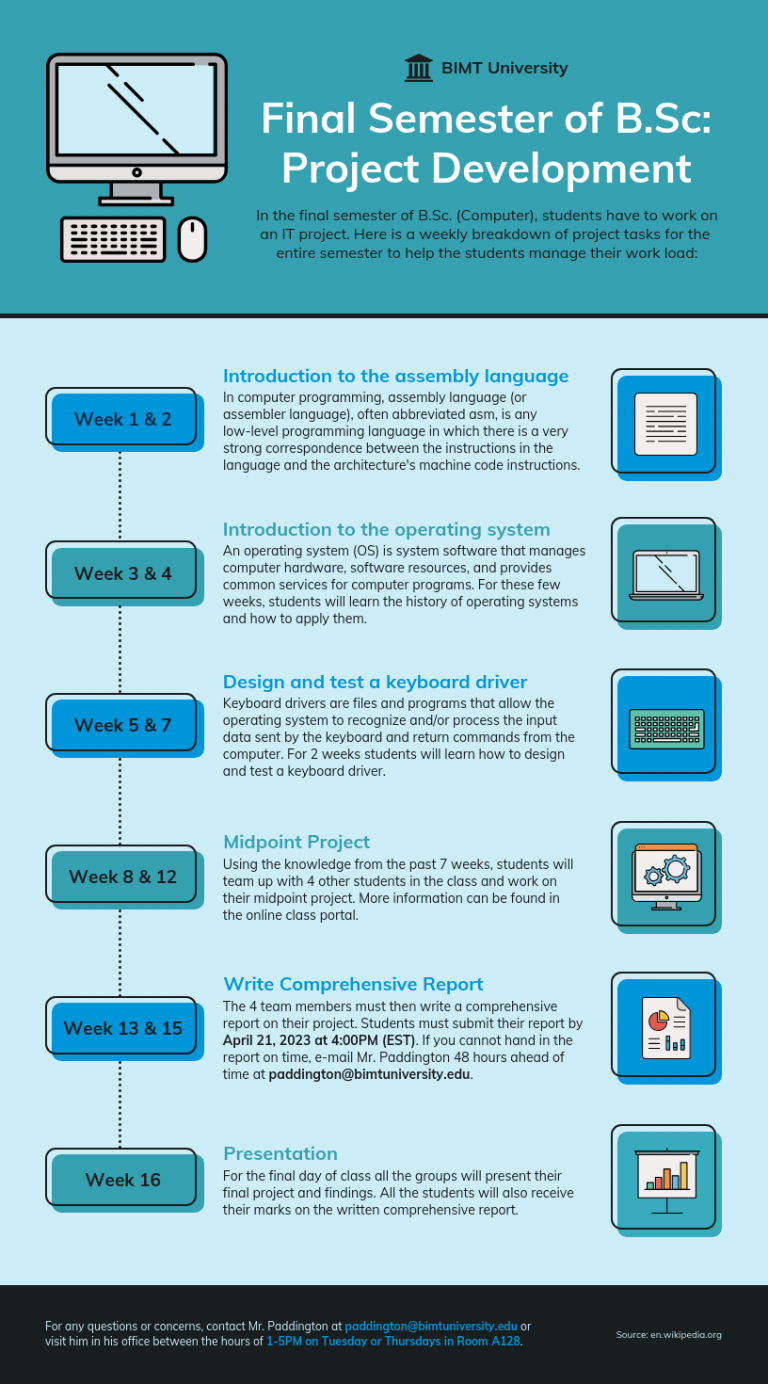 BIMT University

Final Semester of B.Sc: Project Development

In the final semester of B.Sc. (Computer), students have to work on an IT project. Here is a weekly breakdown of project tasks for the entire semester to help the students manage their work load:

Week 1 & 2

Introduction to the assembly language

In computer programming, assembly language (or assembler language), often abbreviated asm, is any low-level programming language in which there is a very strong correspondence between the instructions in the language and the architecture's machine code instructions.

Week 3 & 4

Introduction to the operating system

An operating system (OS) is system software that manages computer hardware, software resources, and provides common services for computer programs. For these few weeks, students will learn the history of operating systems and how to apply them.

Week 5 & 7

Design and test a keyboard driver

Keyboard drivers are files and programs that allow the operating system to recognize and/or process the input data sent by the keyboard and return commands from the computer. For 2 weeks students will learn how to design and test a keyboard driver.

Week 8 & 12

Midpoint Project

Using the knowledge from the past 7 weeks, students will team up with 4 other students in the class and work on their midpoint project. More information can be found in the online class portal.

Week 13 & 15

Write Comprehensive Report

The 4 team members must then write a comprehensive report on their project. Students must submit their report by April 21, 2023 at 4:00PM (EST). If you cannot hand in the report on time, e-mail Mr. Paddington 48 hours ahead of time at paddington@bimtuniversity.edu.

Week 16

Presentation

For the final day of class all the groups will present their final project and findings. All the students will also receive their marks on the written comprehensive report.

For any questions or concerns, contact Mr. Paddington at paddington@bimtuniversity.edu or visit him in his office between the hours of 1-5PM on Tuesday or Thursdays in Room A128.

Source: en.wikipedia.org