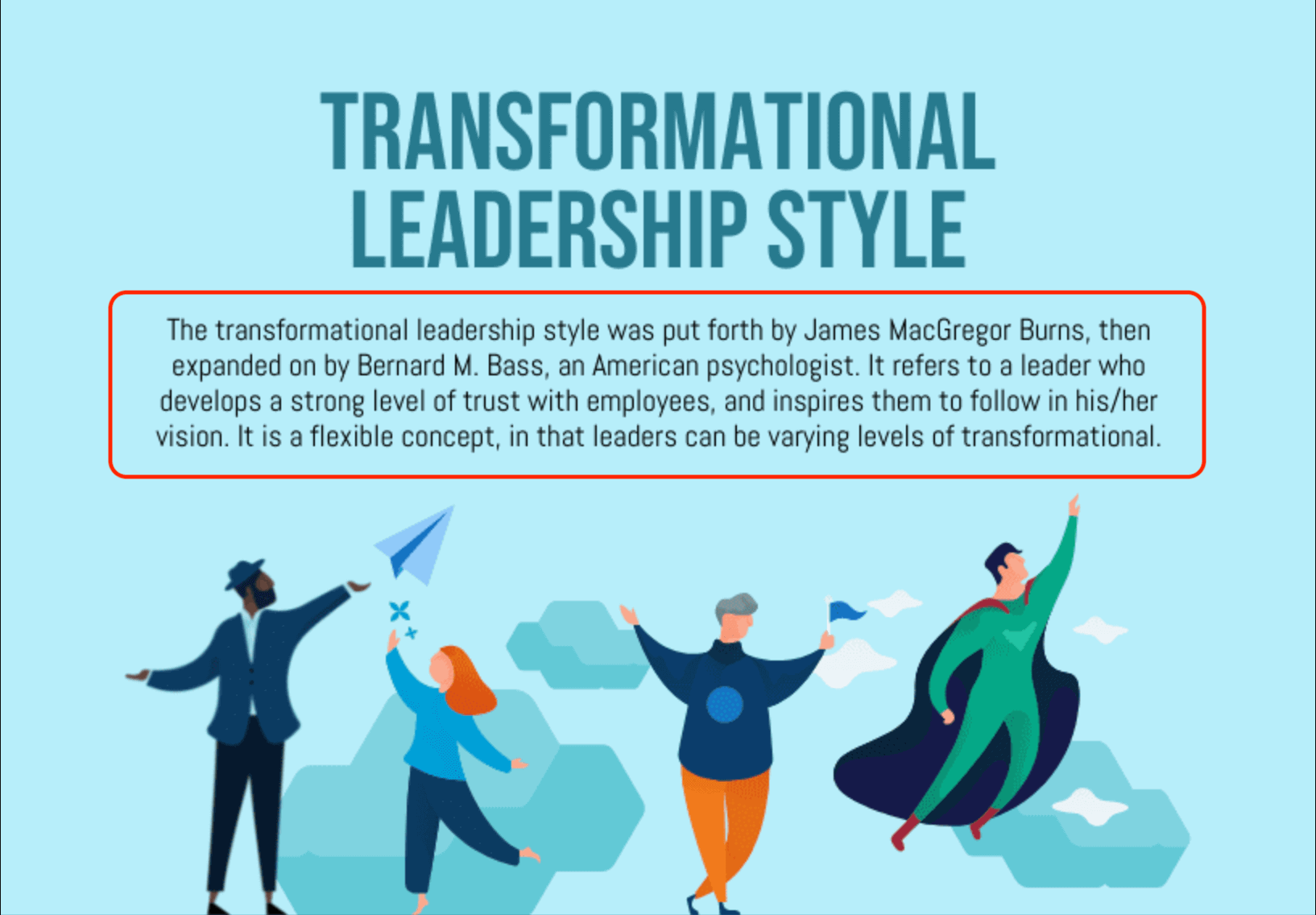 TRANSFORMATIONAL LEADERSHIP STYLE

The transformational leadership style was put forth by James MacGregor Burns, then expanded on by Bernard M. Bass, an American psychologist. It refers to a leader who develops a strong level of trust with employees, and inspires them to follow in his/her vision. It is a flexible concept, in that leaders can be varying levels of transformational.