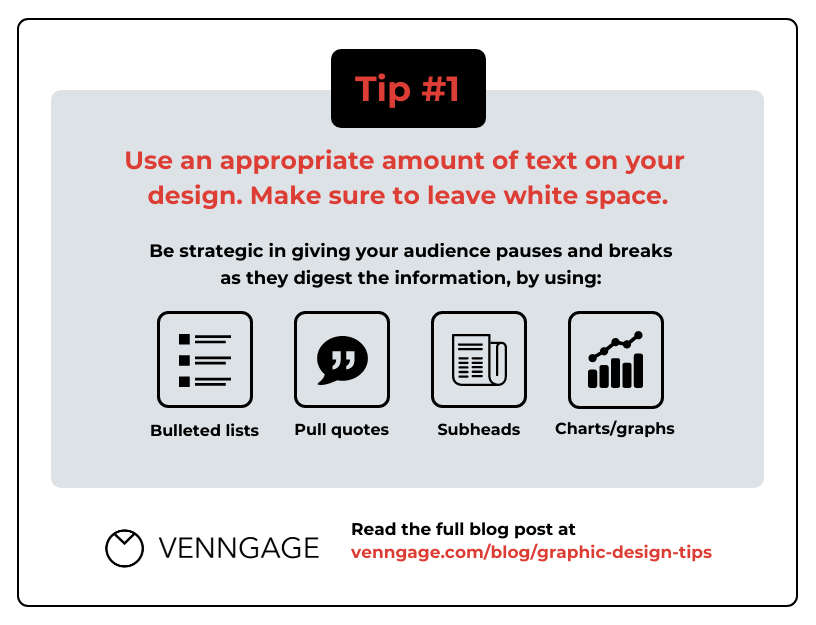 Tip #1

Use an appropriate amount of text on your design. Make sure to leave white space.

Be strategic in giving your audience pauses and breaks as they digest the information, by using:

Bulleted lists

Pull quotes

Subheads

Charts/graphs

VENNGAGE

Read the full blog post at
venngage.com/blog/graphic-design-tips