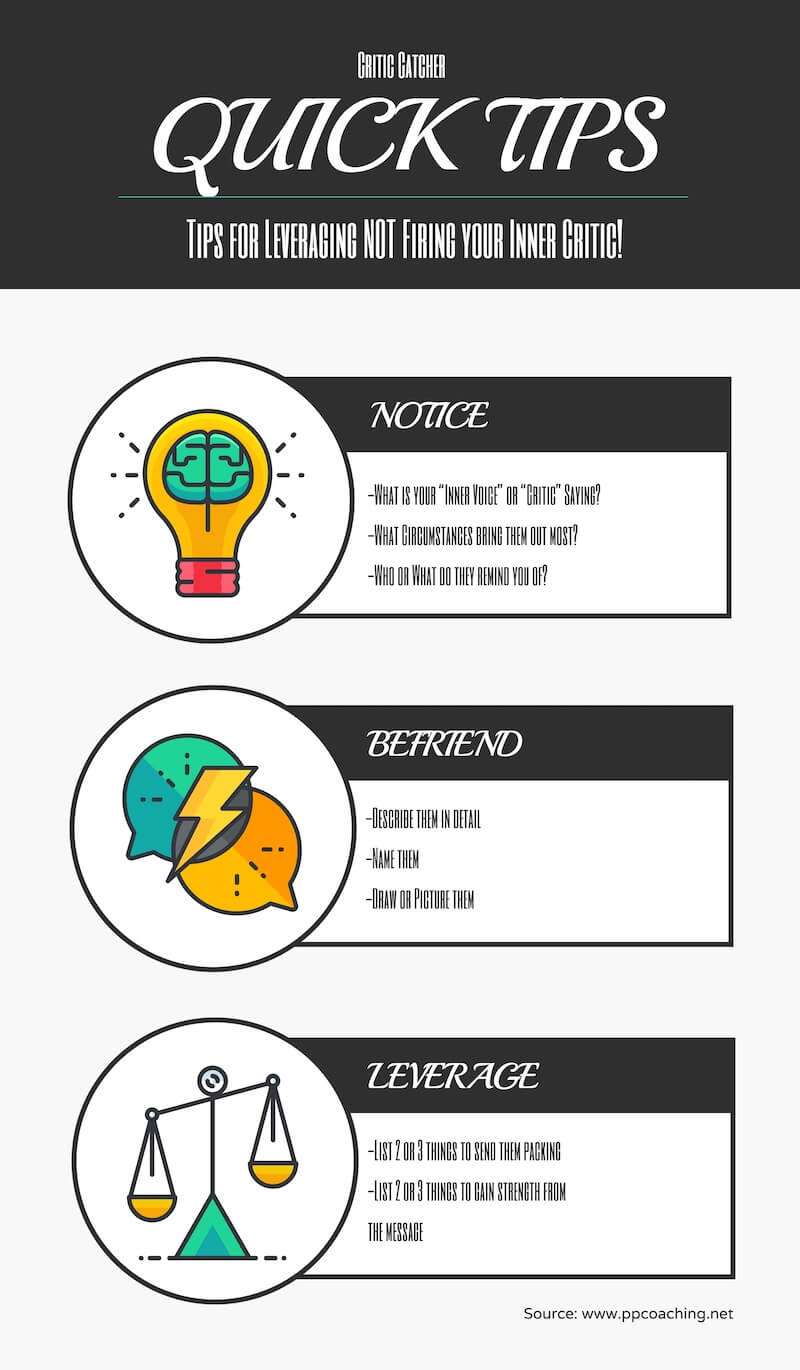 Critic Catcher

QUICK TIPS

Tips for Leveraging NOT Firing your Inner Critic!

NOTICE

-What is your "Inner Voice" or "Critic" Saying?

-What Circumstances bring them out most?

-Who or What do they remind you of?

BEFRIEND

-Describe them in detail

-Name them

-Draw or Picture them

LEVERAGE

-List 2 or 3 things to send them packing

-List 2 or 3 things to gain strength from the message

Source: www.ppcoaching.net