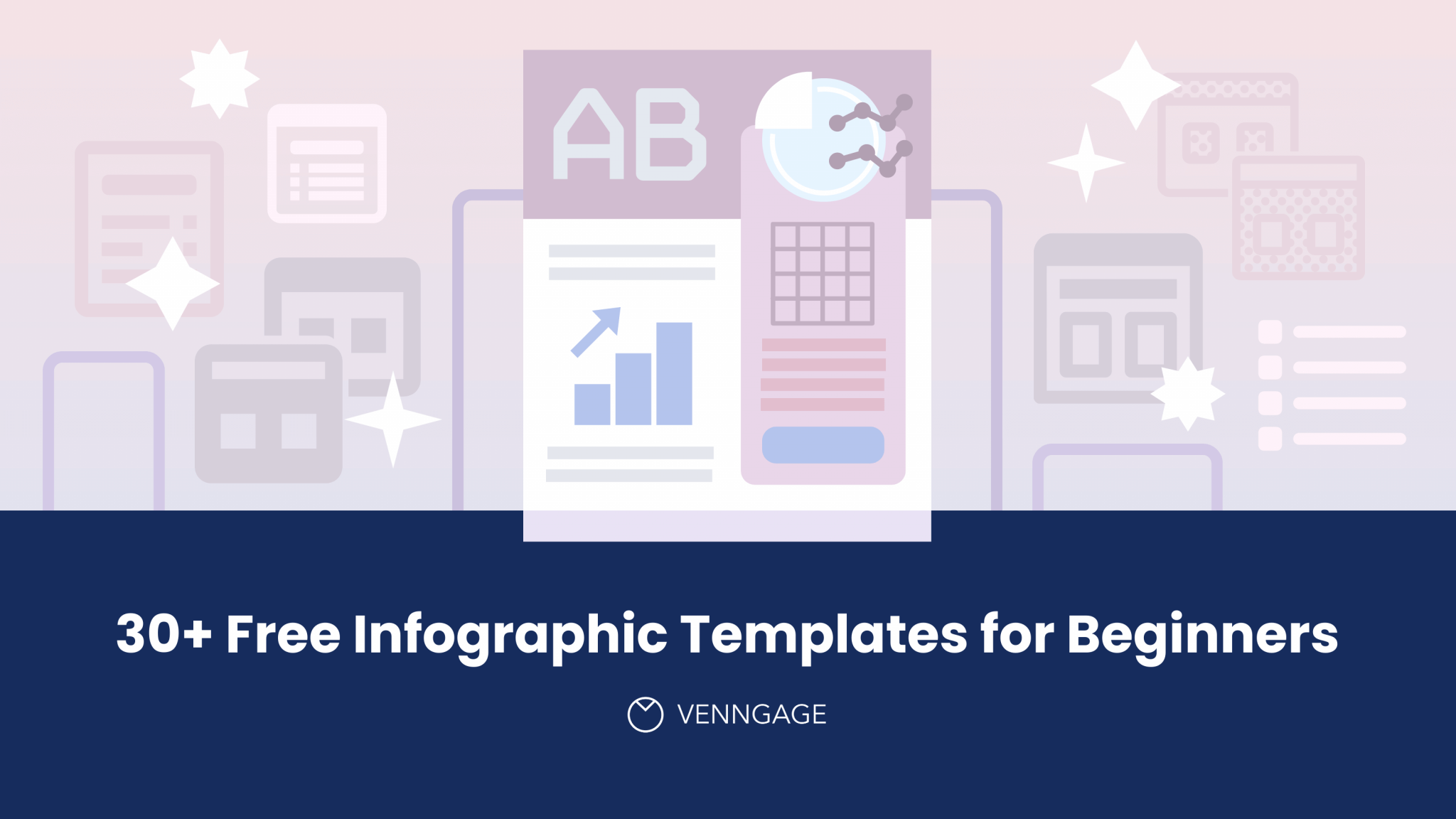 AB

30+ Free Infographic Templates for Beginners

VENNGAGE